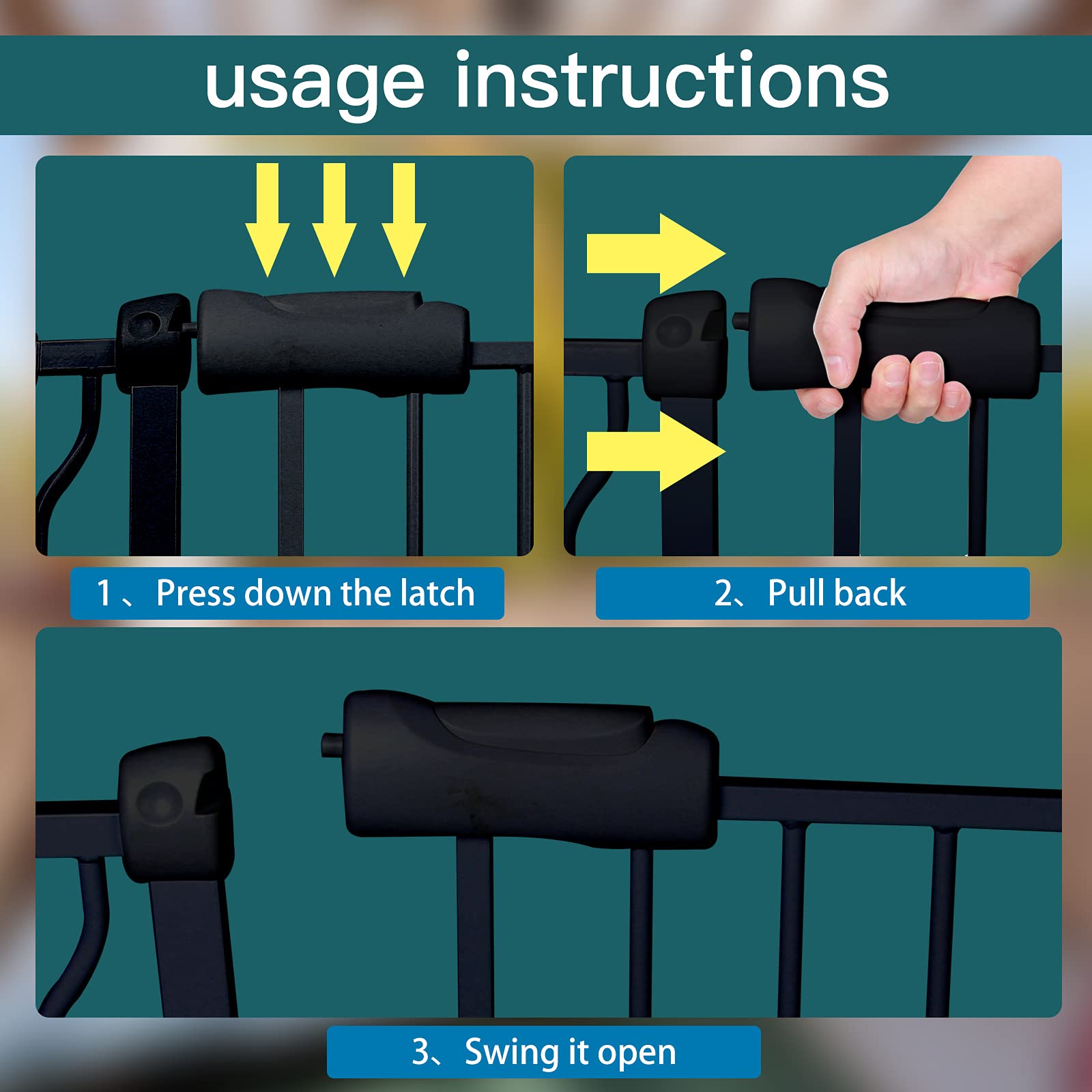 usage instructions

1、Press down the latch

2、Pull back

3、Swing it open