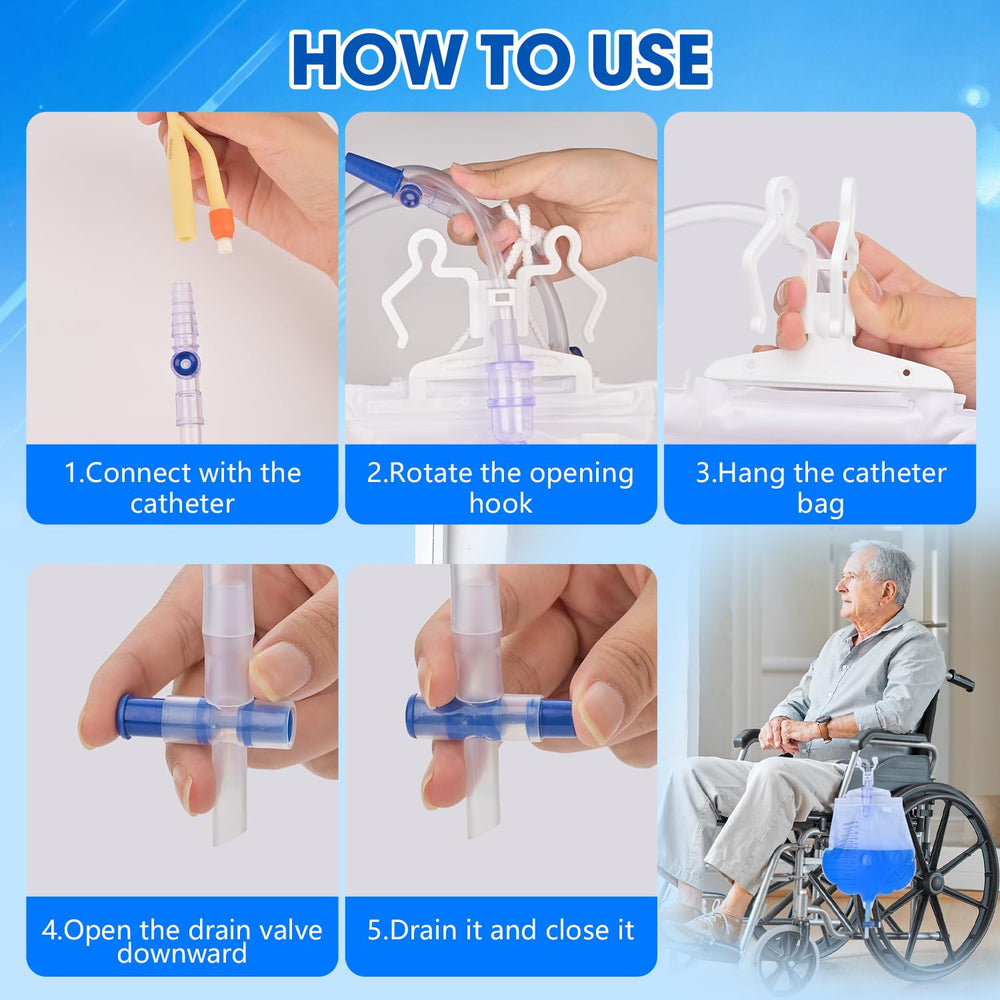 HOW TO USE

1.Connect with the catheter

2.Rotate the opening hook

3.Hang the catheter bag

4.Open the drain valve downward

5.Drain it and close it