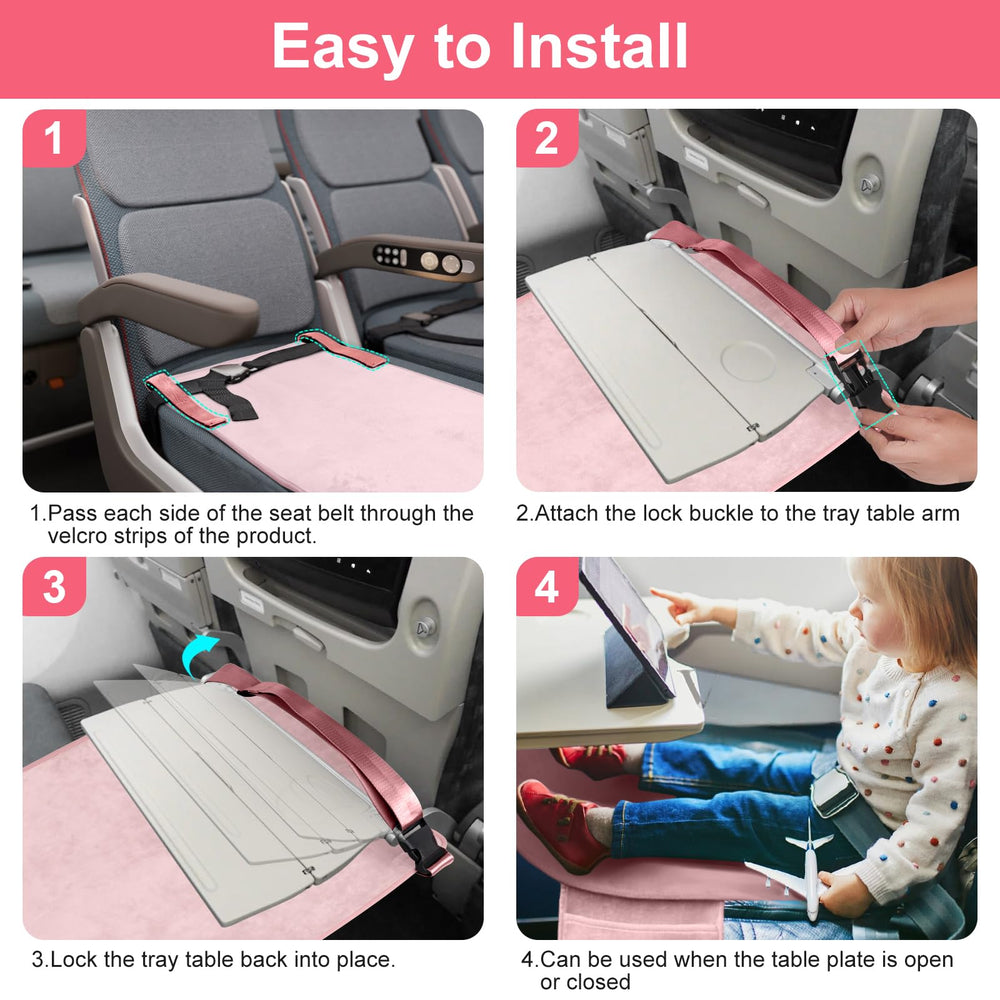 Easy to Install

1

1.Pass each side of the seat belt through the velcro strips of the product.

2

2.Attach the lock buckle to the tray table arm

3

3.Lock the tray table back into place.

4

4.Can be used when the table plate is open or closed