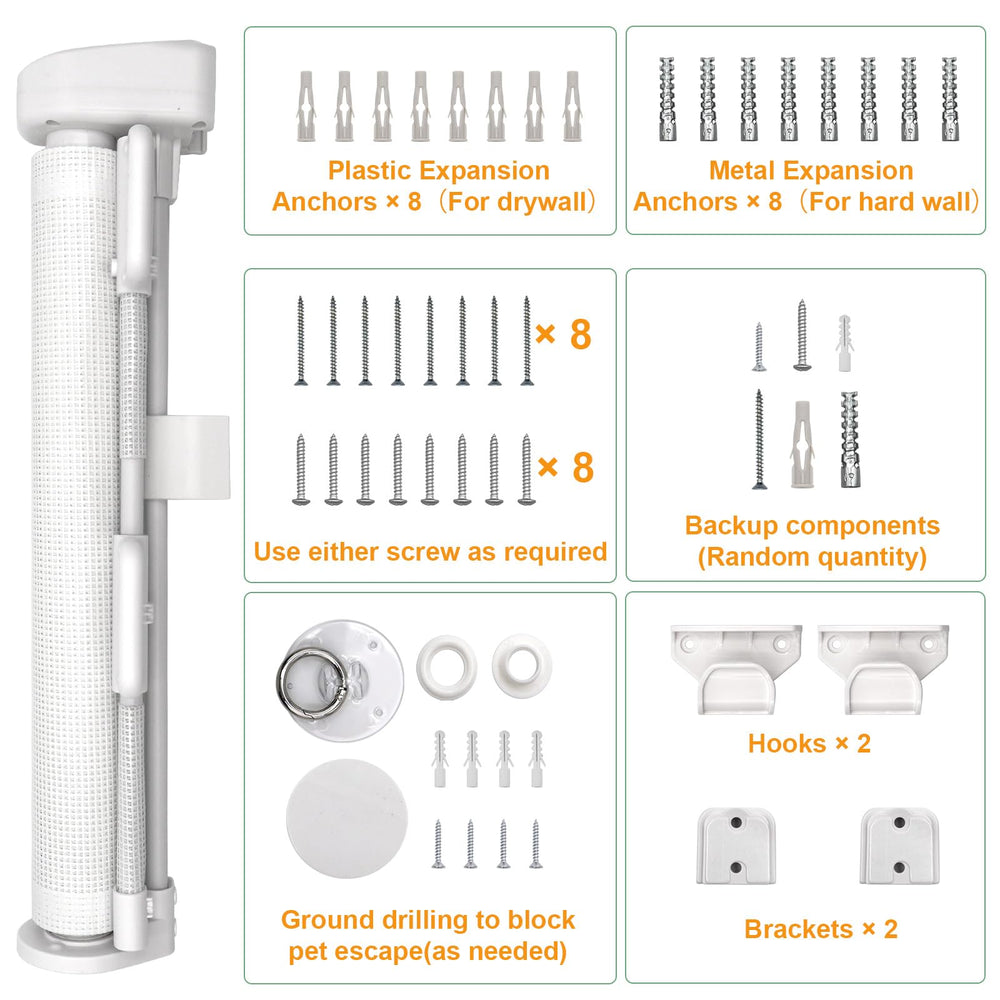 Plastic Expansion Anchors × 8（For drywall）

Metal Expansion Anchors × 8（For hard wall）

× 8

× 8

Use either screw as required

Backup components (Random quantity)

Ground drilling to block pet escape(as needed)

Hooks × 2

Brackets × 2