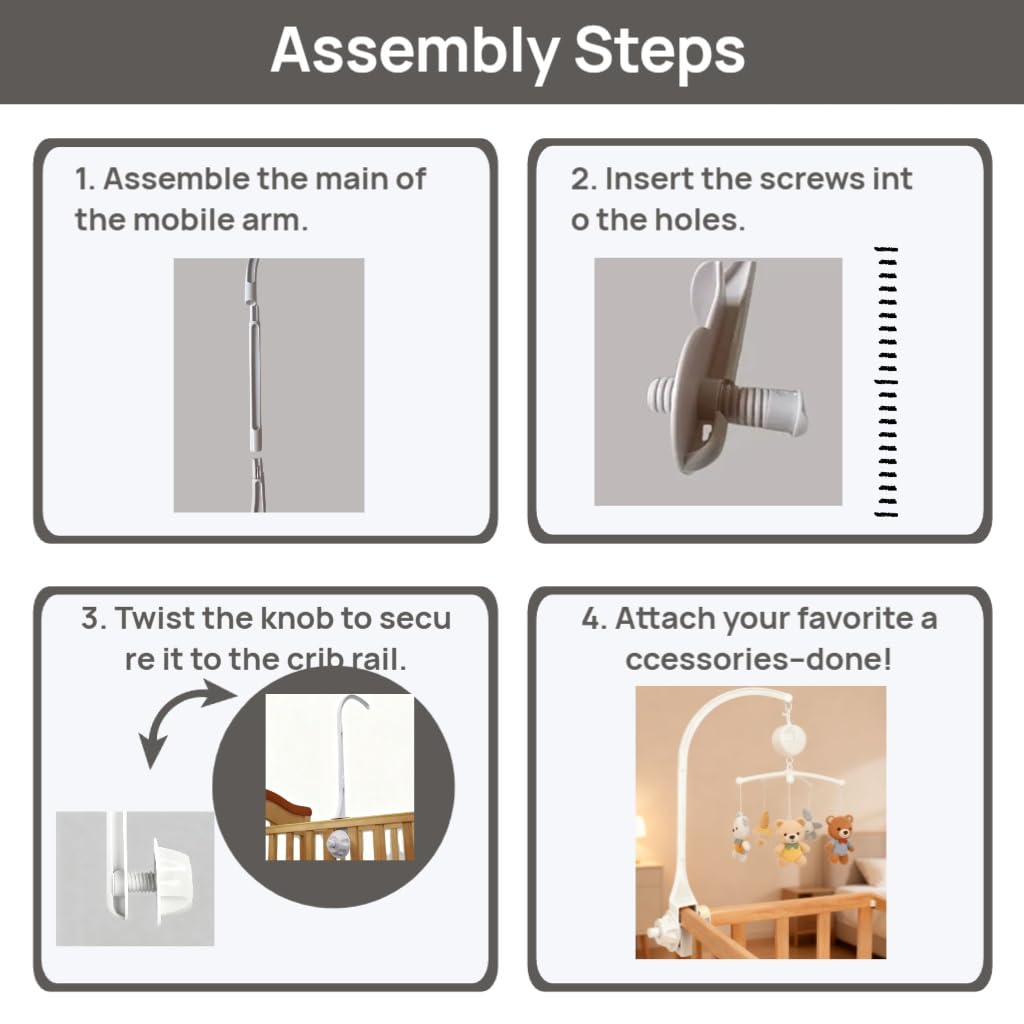 Assembly Steps

1. Assemble the main of the mobile arm.

2. Insert the screws int o the holes.

3. Twist the knob to secu re it to the crib rail.

4. Attach your favorite a ccessories-done!