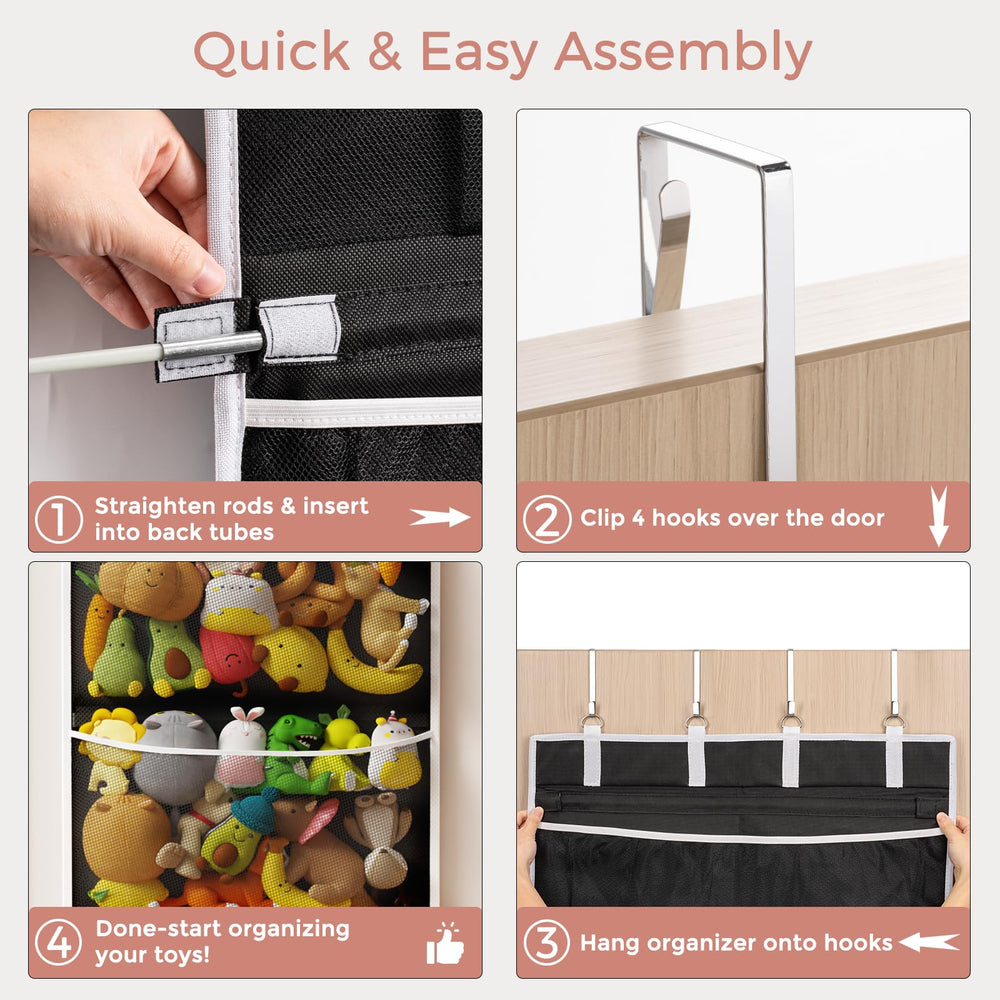 Quick & Easy Assembly

① Straighten rods & insert into back tubes

② Clip 4 hooks over the door

④ Done-start organizing your toys!

③ Hang organizer onto hooks