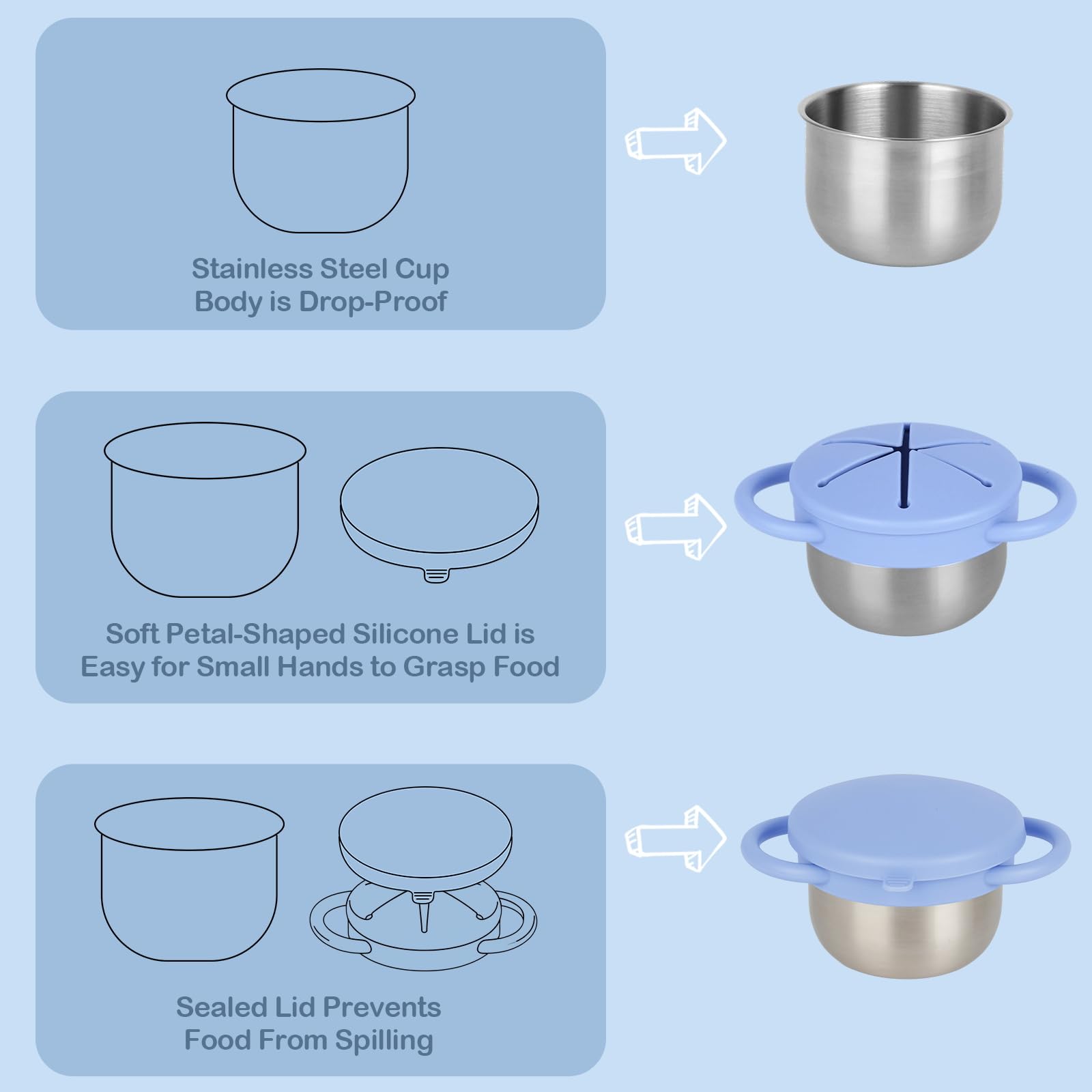 Stainless Steel Cup
Body is Drop-Proof

Soft Petal-Shaped Silicone Lid is
Easy for Small Hands to Grasp Food

Sealed Lid Prevents
Food From Spilling