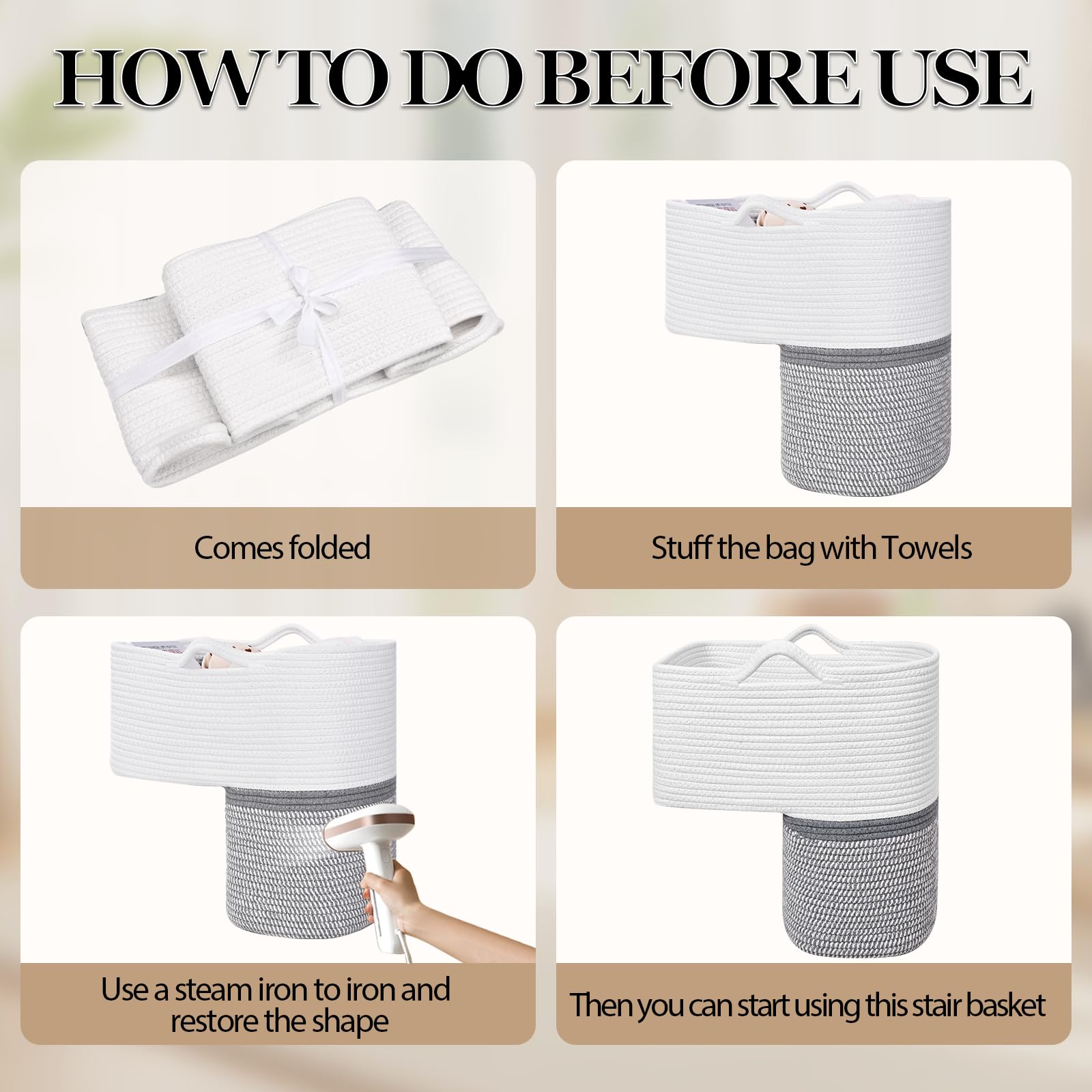 HOW TO DO BEFORE USE

Comes folded

Stuff the bag with Towels

Use a steam iron to iron and restore the shape

Then you can start using this stair basket