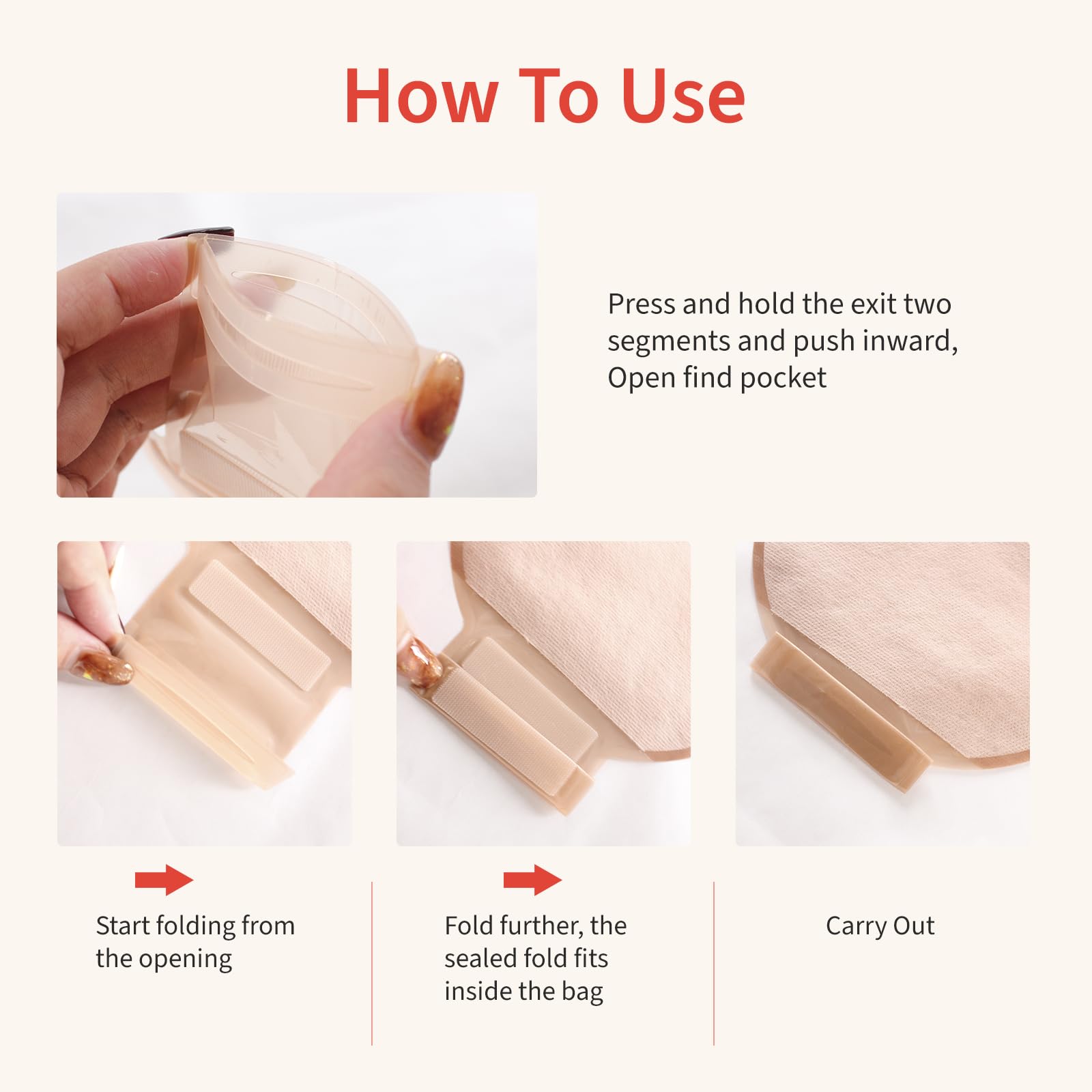 How To Use

Press and hold the exit two segments and push inward, Open find pocket

Start folding from the opening

Fold further, the sealed fold fits inside the bag

Carry Out