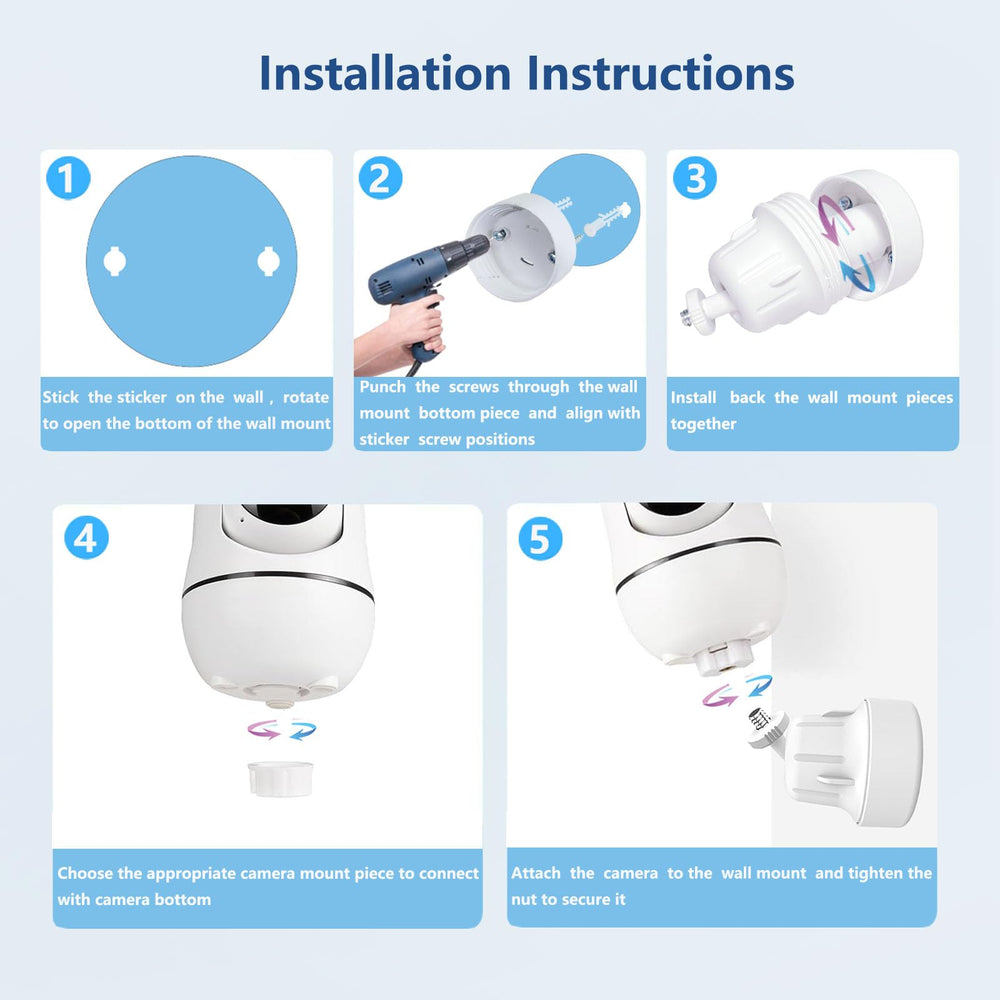 Installation Instructions

1

Stick the sticker on the wall , rotate to open the bottom of the wall mount

2

Punch the screws through the wall mount bottom piece and align with sticker screw positions

3

Install back the wall mount pieces together

4

Choose the appropriate camera mount piece to connect with camera bottom

5

Attach the camera to the wall mount and tighten the nut to secure it