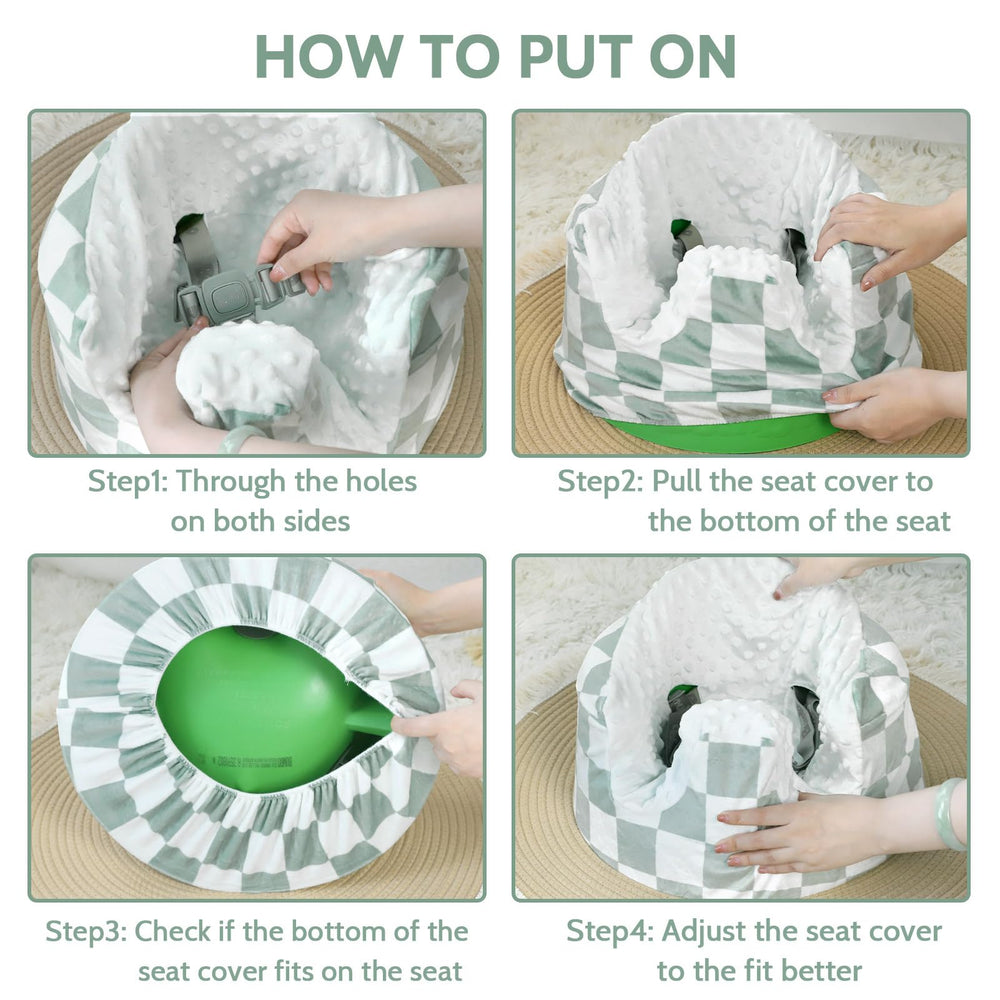 HOW TO PUT ON

Step1: Through the holes on both sides

Step2: Pull the seat cover to the bottom of the seat

Step3: Check if the bottom of the seat cover fits on the seat

Step4: Adjust the seat cover to the fit better