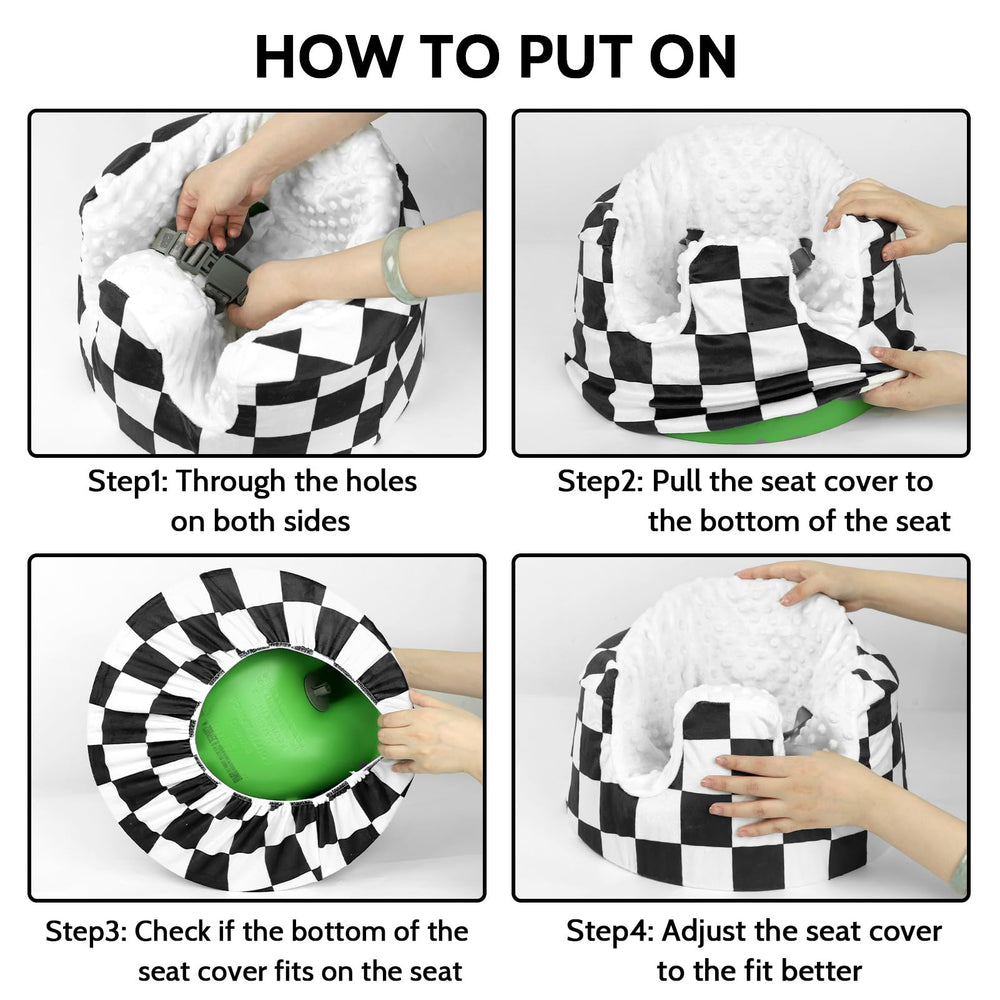 HOW TO PUT ON

Step1: Through the holes on both sides

Step2: Pull the seat cover to the bottom of the seat

Step3: Check if the bottom of the seat cover fits on the seat

Step4: Adjust the seat cover to the fit better