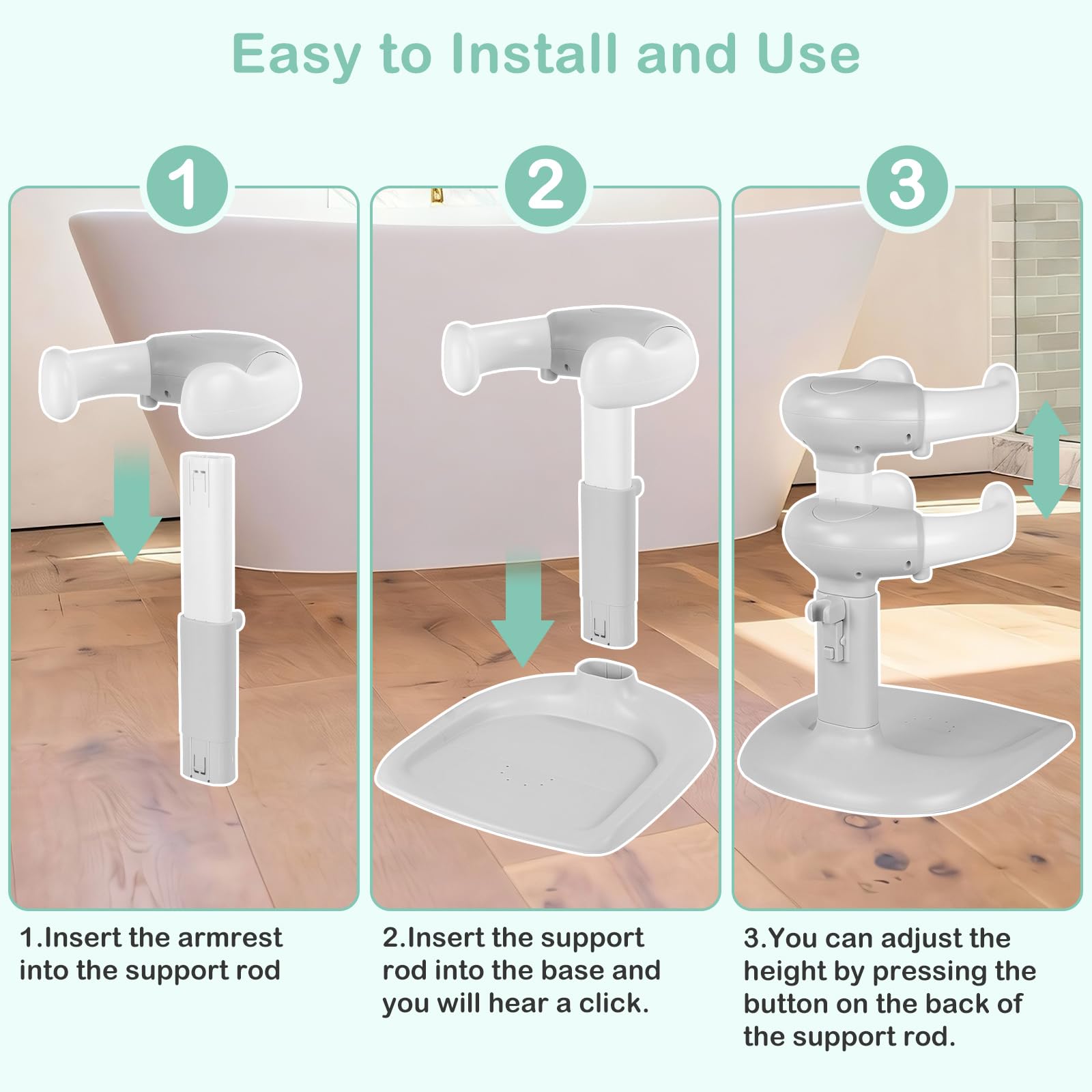 Easy to Install and Use

1

2

3

1.Insert the armrest into the support rod

2.Insert the support rod into the base and you will hear a click.

3.You can adjust the height by pressing the button on the back of the support rod.