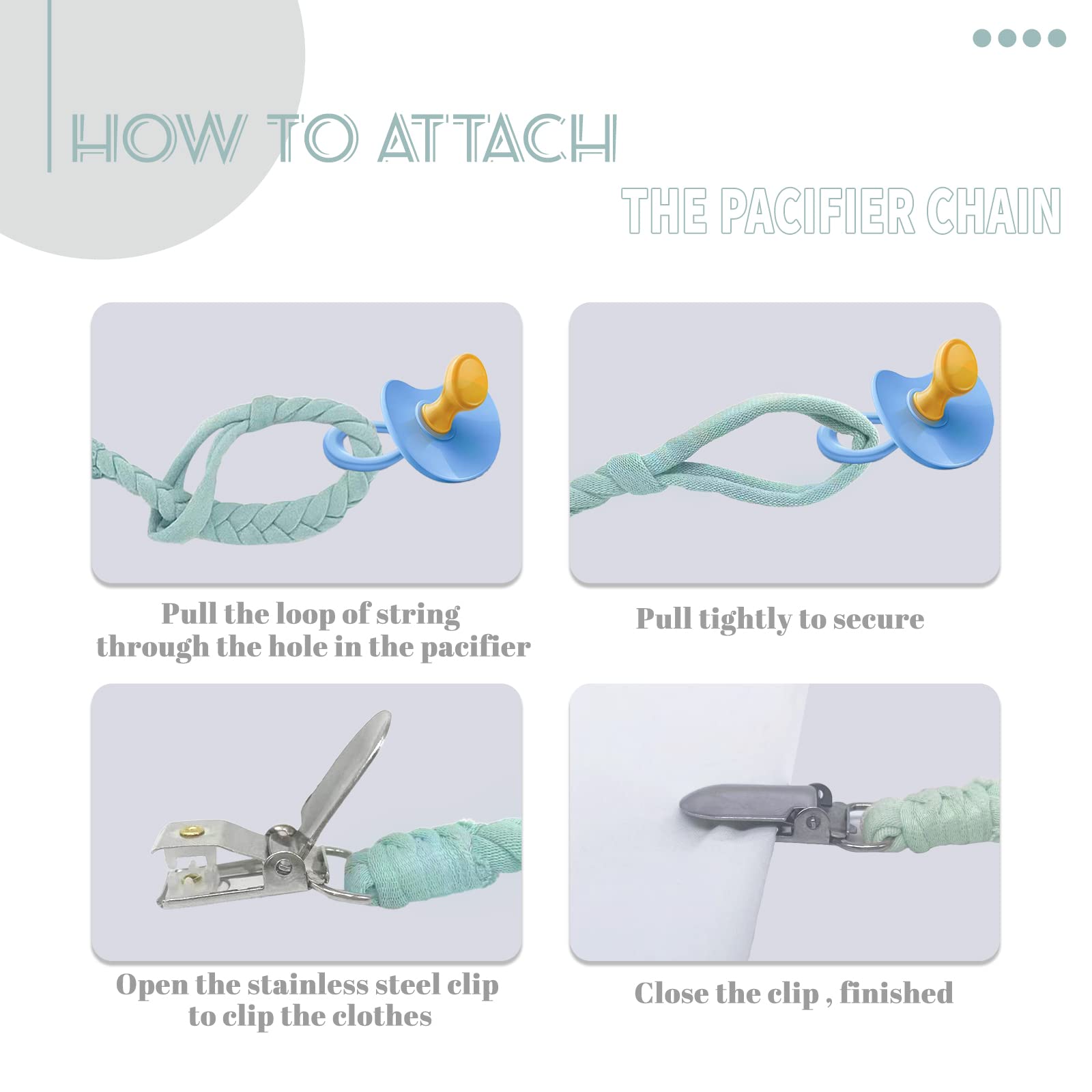 HOW TO ATTACH

THE PACIFIER CHAIN

Pull the loop of string through the hole in the pacifier

Pull tightly to secure

Open the stainless steel clip to clip the clothes

Close the clip , finished