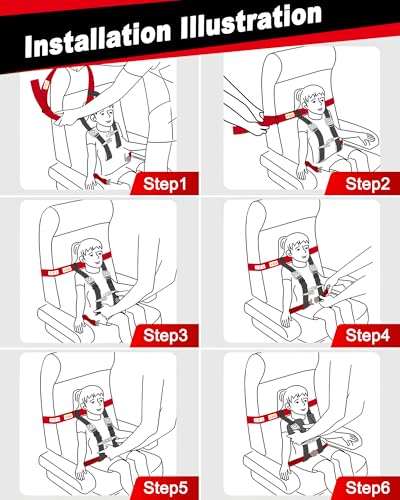 Installation Illustration

Step1

Step2

Step3

Step4

Step5

Step6