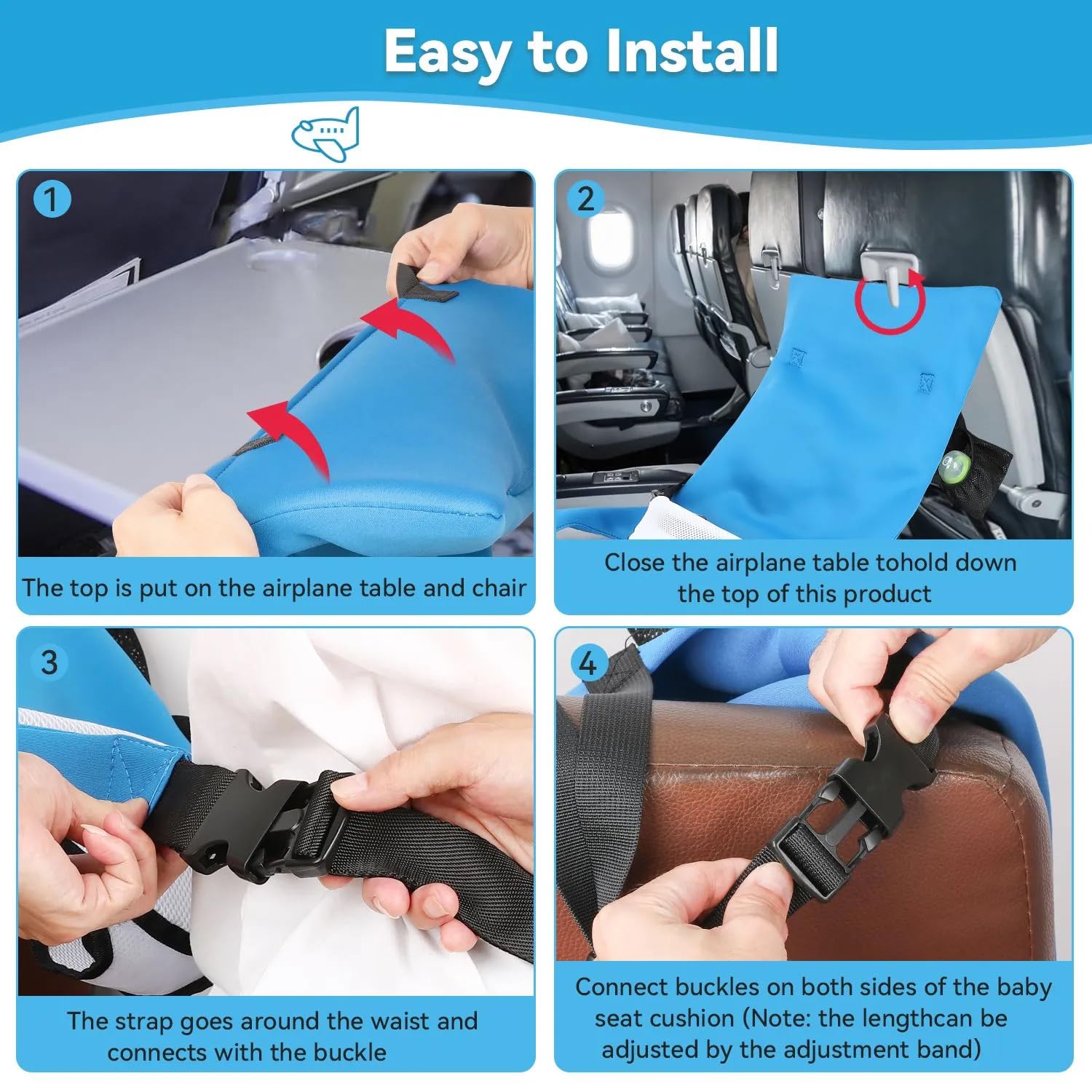 Easy to Install

1

The top is put on the airplane table and chair

2

Close the airplane table tohold down the top of this product

3

The strap goes around the waist and connects with the buckle

4

Connect buckles on both sides of the baby seat cushion (Note: the lengthcan be adjusted by the adjustment band)