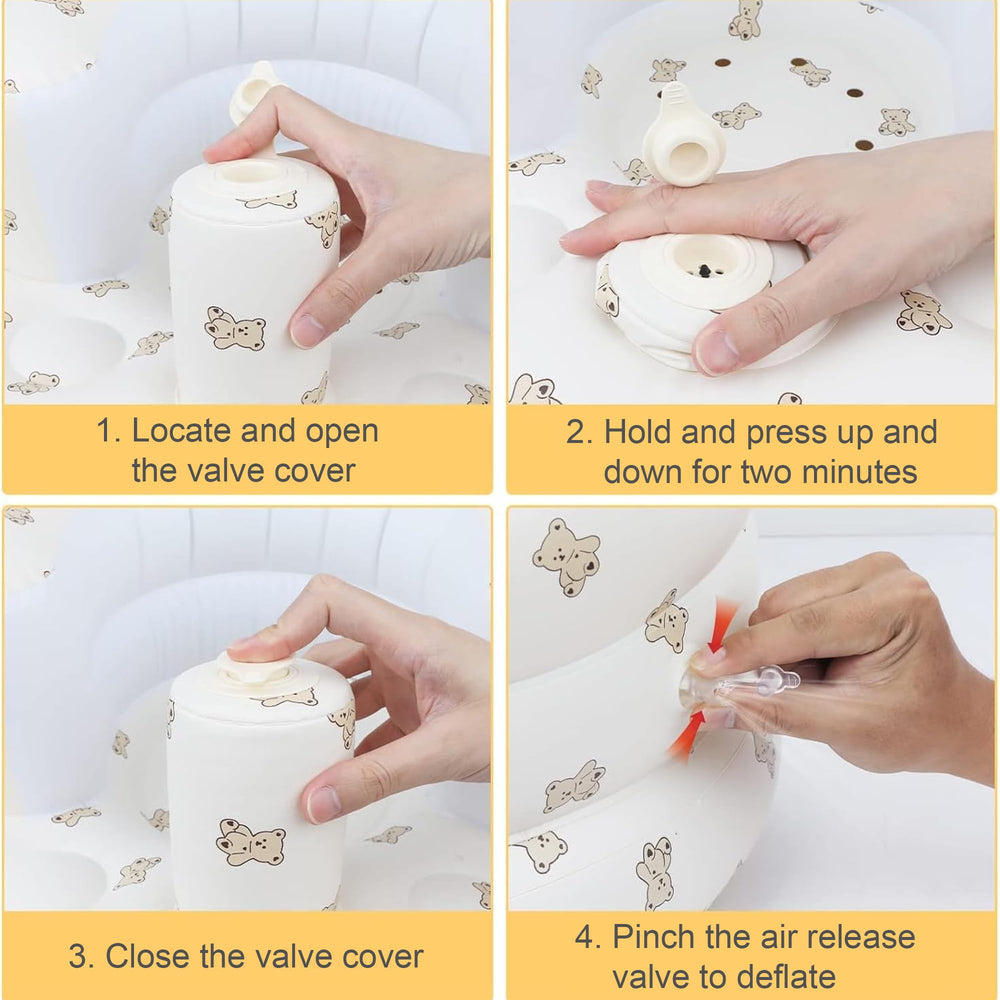 1. Locate and open the valve cover

2. Hold and press up and down for two minutes

3. Close the valve cover

4. Pinch the air release valve to deflate