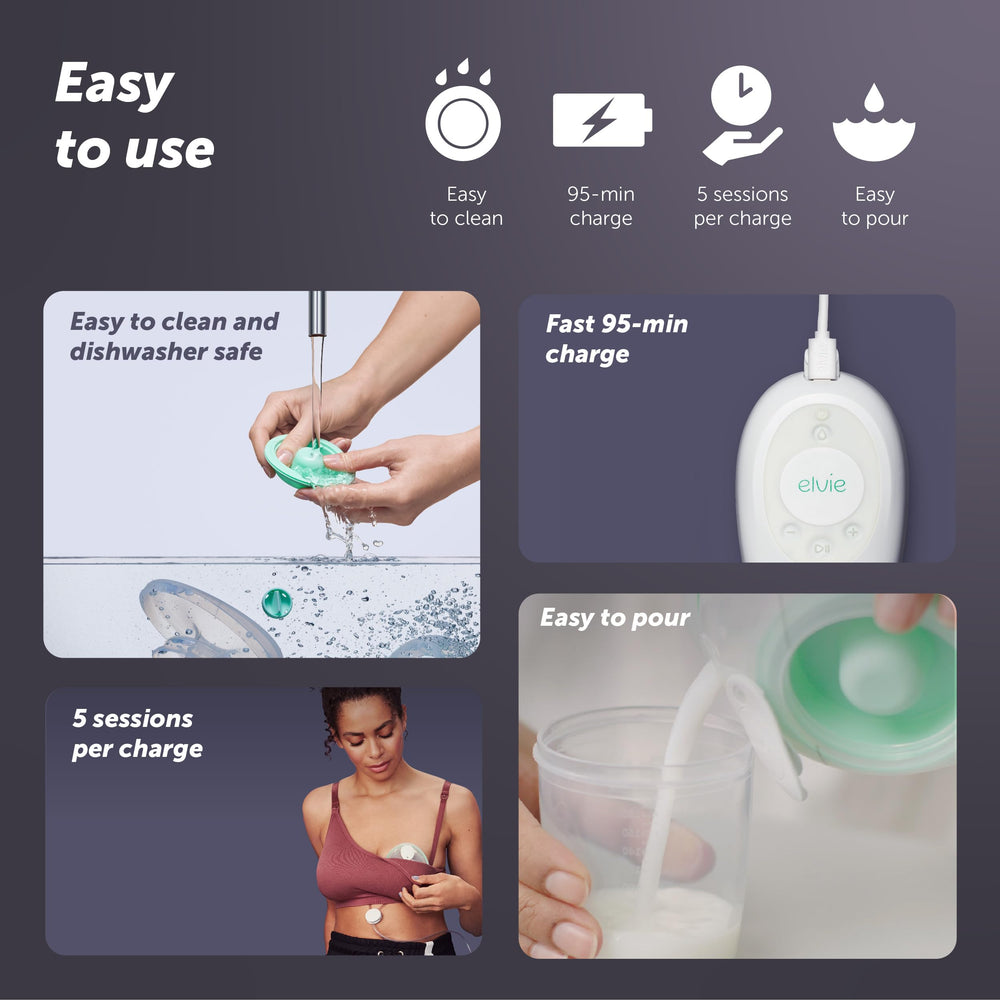 Easy to use

Easy to clean

95-min charge

5 sessions per charge

Easy to pour

Easy to clean and dishwasher safe

Fast 95-min charge

elvie

5 sessions per charge

Easy to pour