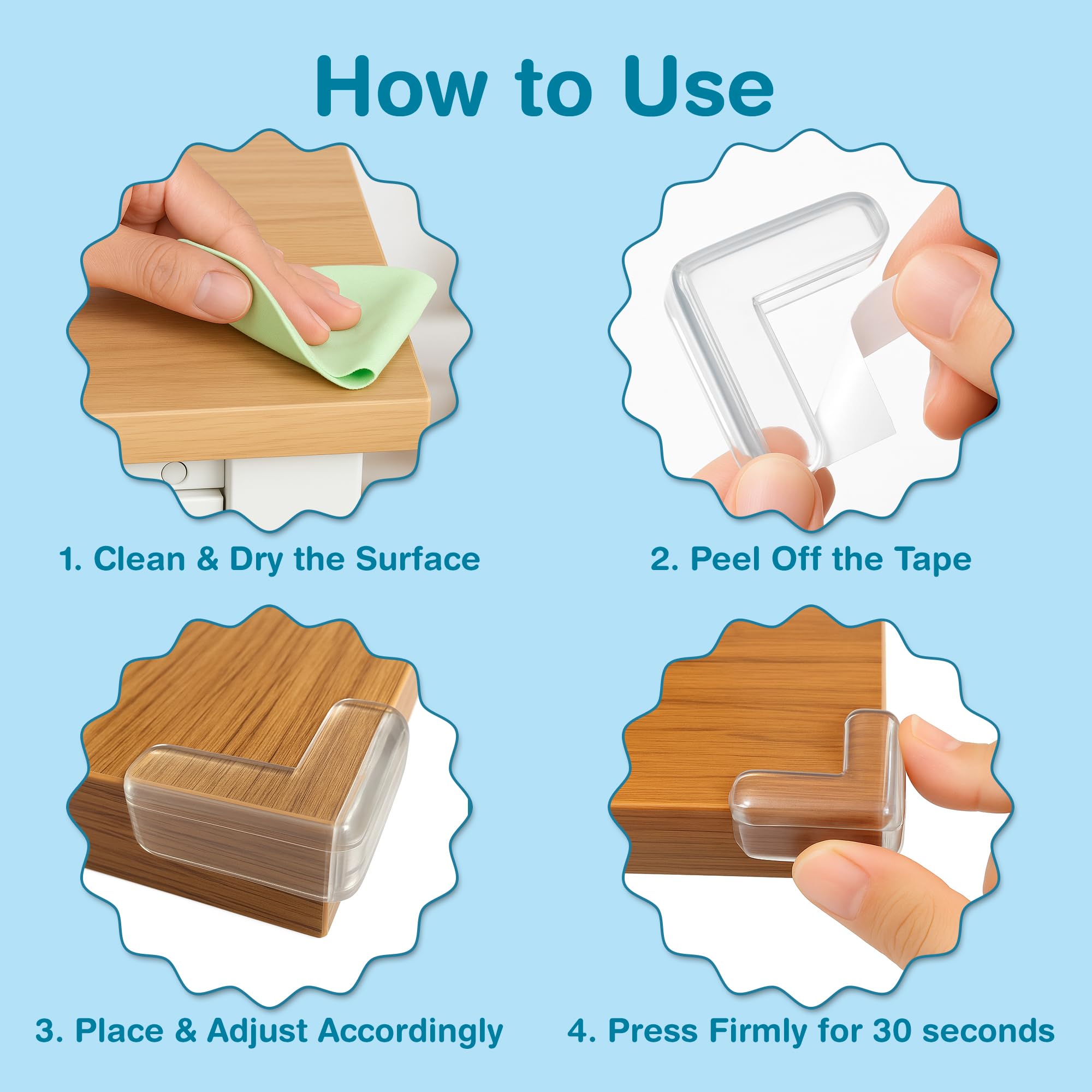 How to Use

1. Clean & Dry the Surface

2. Peel Off the Tape

3. Place & Adjust Accordingly

4. Press Firmly for 30 seconds