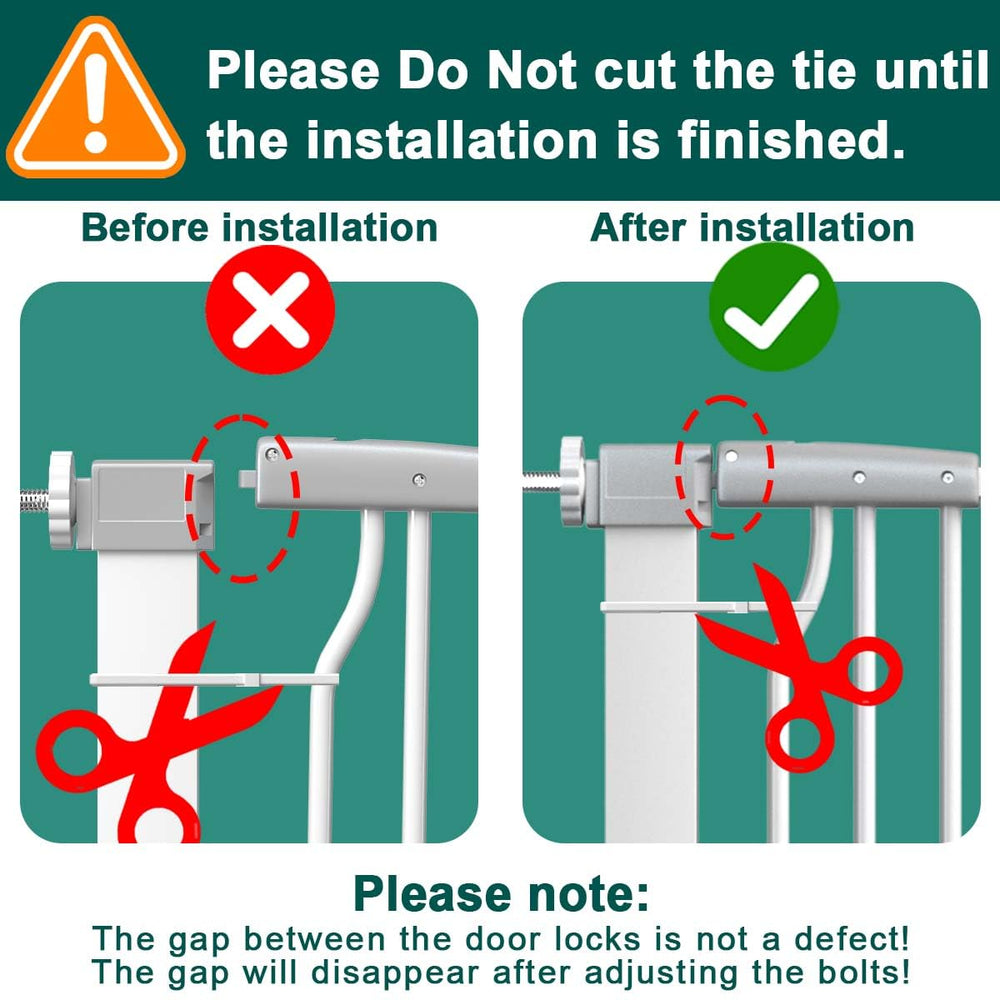 Please Do Not cut the tie until the installation is finished.

Before installation

After installation

Please note:
The gap between the door locks is not a defect!
The gap will disappear after adjusting the bolts!