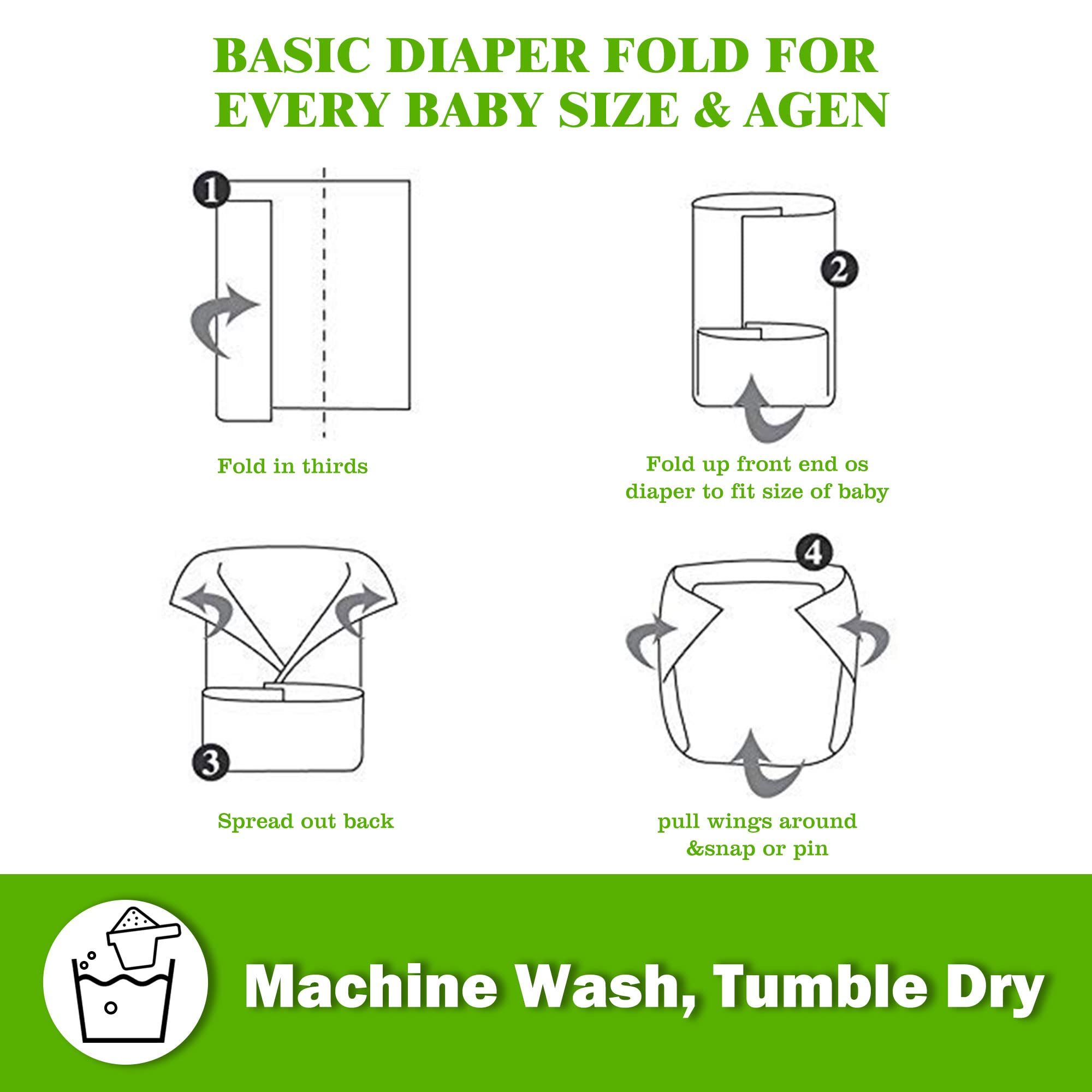 BASIC DIAPER FOLD FOR EVERY BABY SIZE & AGEN

1

Fold in thirds

2

Fold up front end os diaper to fit size of baby

3

Spread out back

4

pull wings around &snap or pin

Machine Wash, Tumble Dry