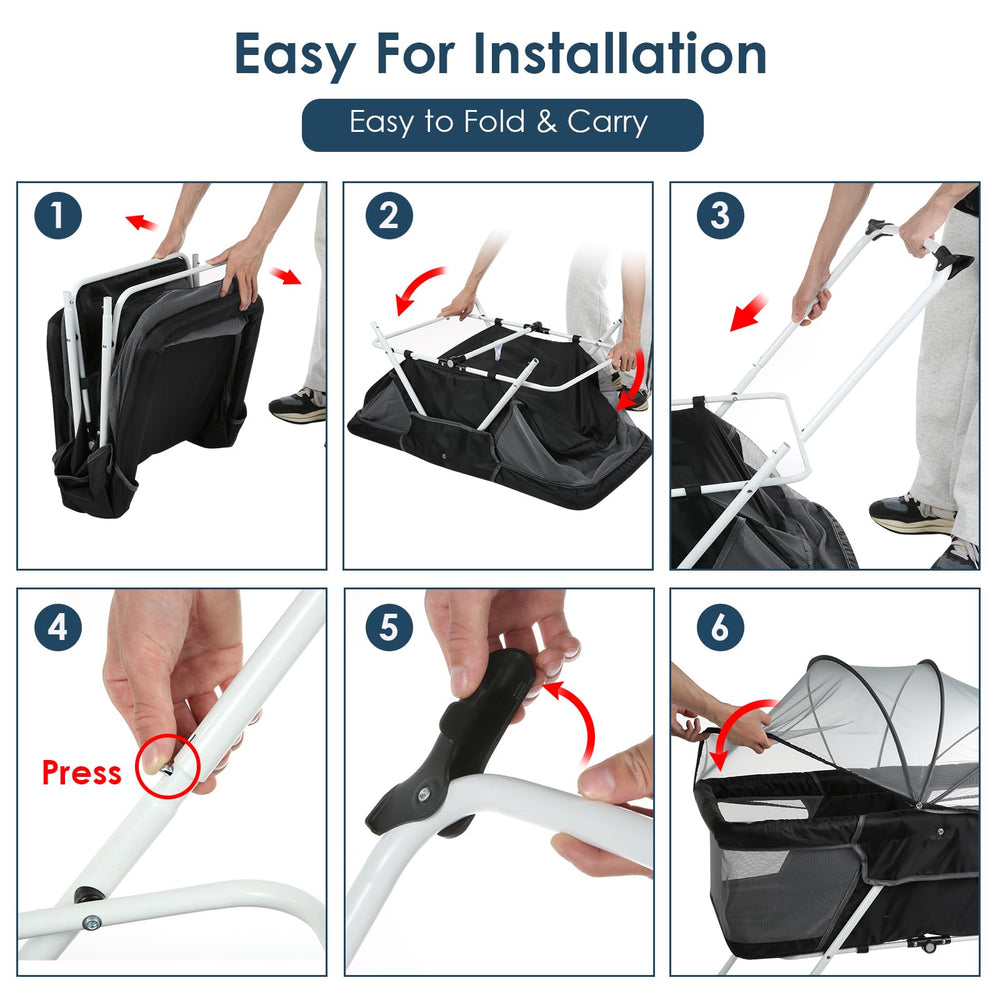 Easy For Installation

Easy to Fold & Carry

1

2

3

4

Press

5

6