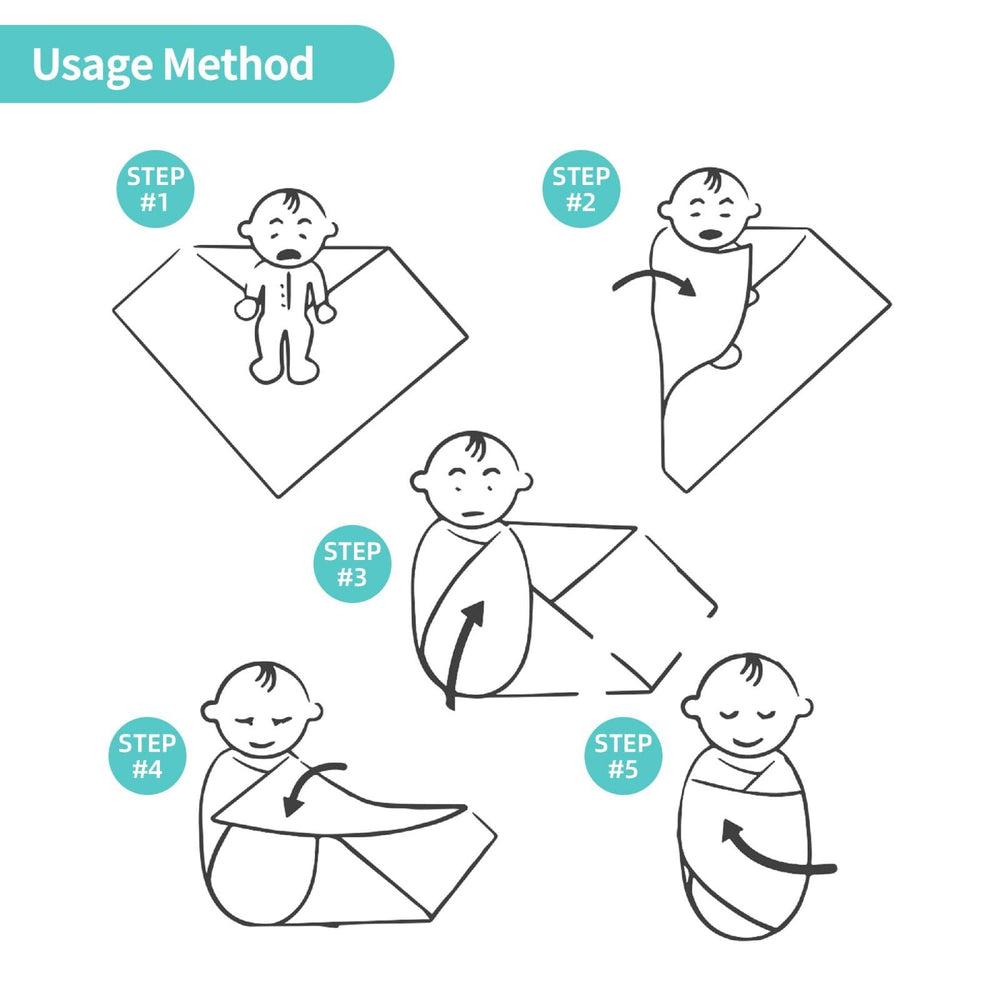 Usage Method

STEP #1

STEP #2

STEP #3

STEP #4

STEP #5