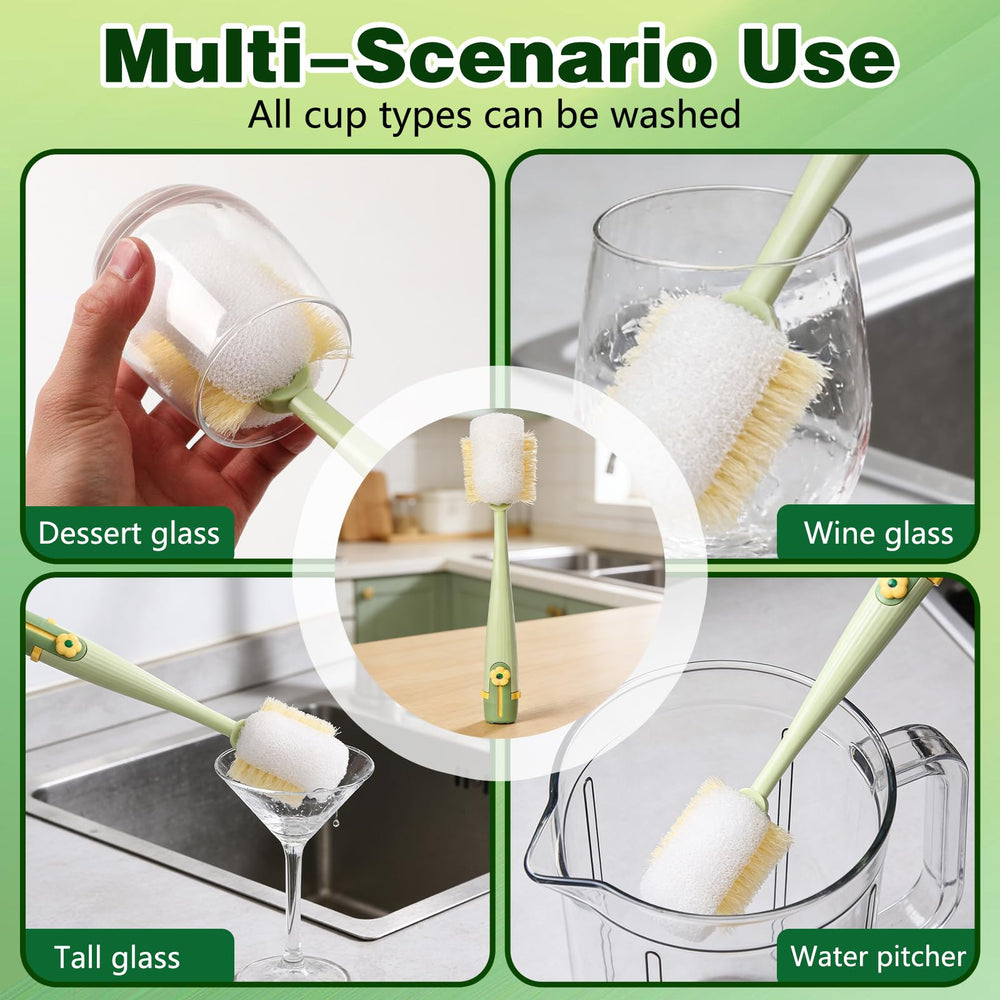 Multi–Scenario Use
All cup types can be washed

Dessert glass

Wine glass

Tall glass

Water pitcher