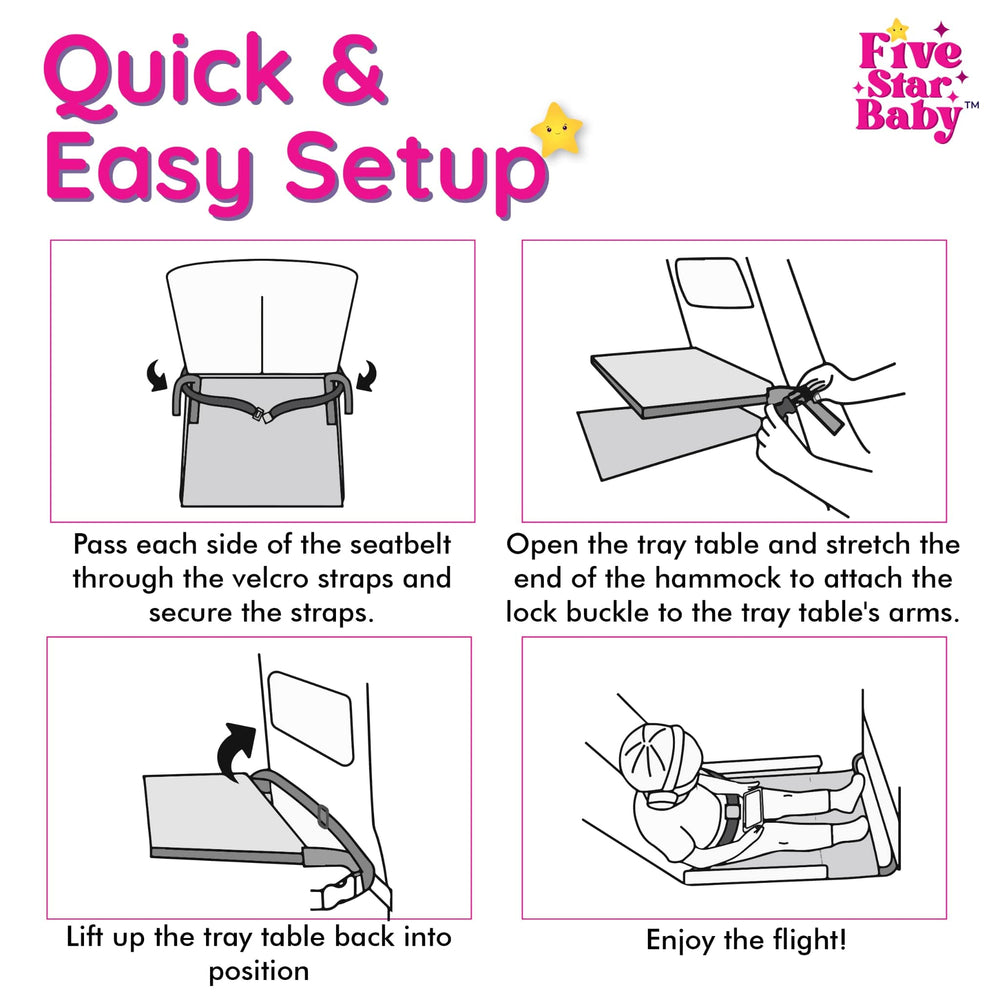 Quick & Easy Setup

Five Star Baby™

Pass each side of the seatbelt through the velcro straps and secure the straps.

Open the tray table and stretch the end of the hammock to attach the lock buckle to the tray table's arms.

Lift up the tray table back into position

Enjoy the flight!