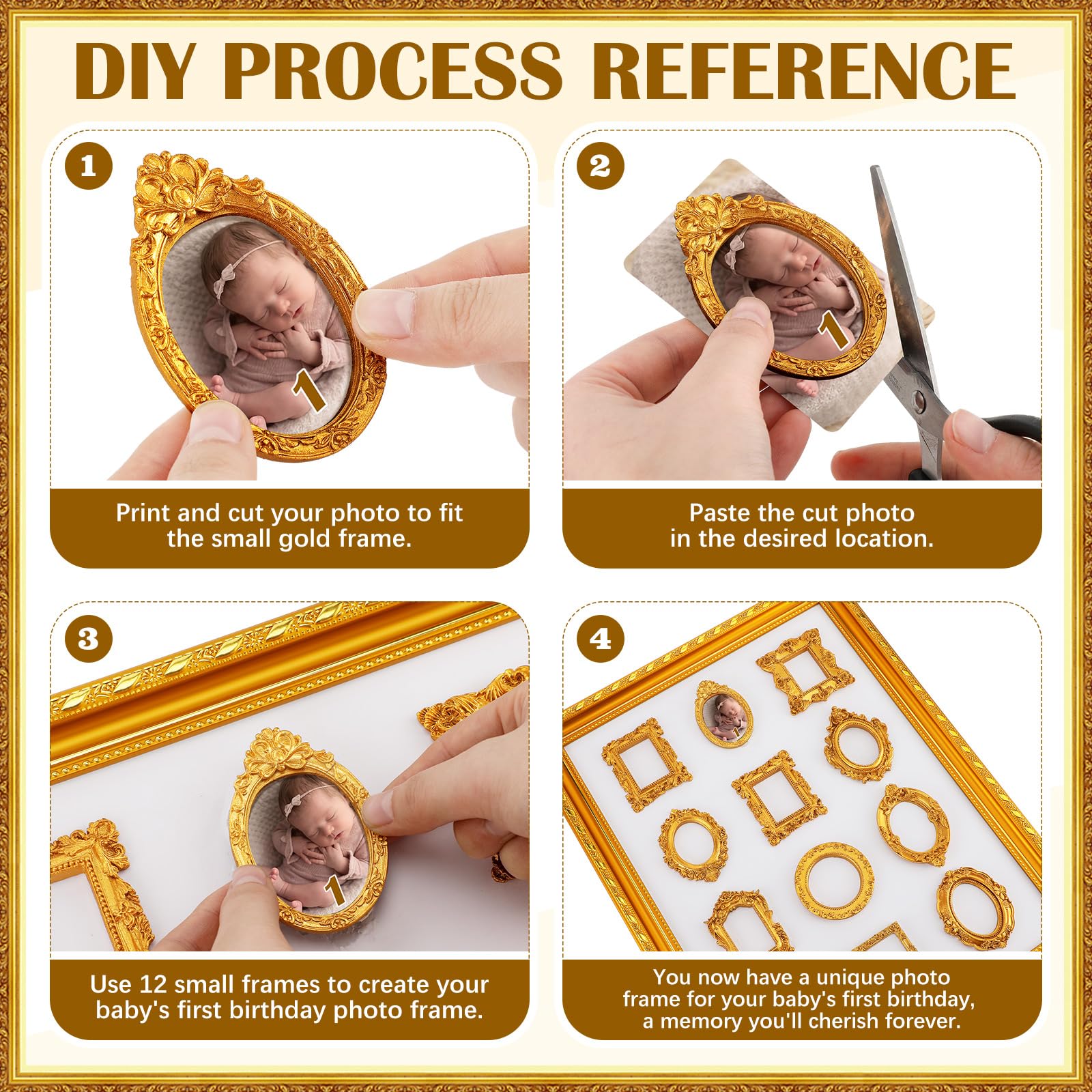 DIY PROCESS REFERENCE

1

1

Print and cut your photo to fit the small gold frame.

2

1

Paste the cut photo in the desired location.

3

1

Use 12 small frames to create your baby's first birthday photo frame.

4

You now have a unique photo frame for your baby's first birthday, a memory you'll cherish forever.