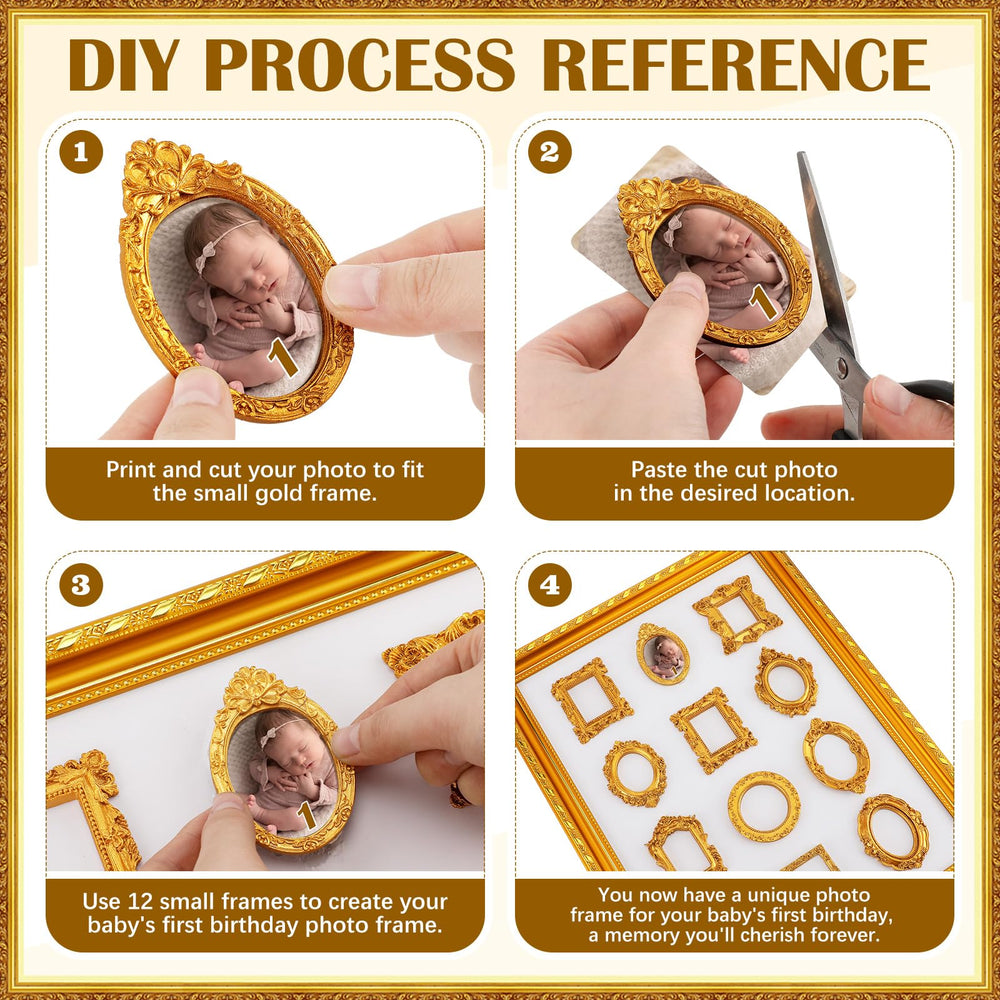 DIY PROCESS REFERENCE

1

1

Print and cut your photo to fit the small gold frame.

2

1

Paste the cut photo in the desired location.

3

1

Use 12 small frames to create your baby's first birthday photo frame.

4

You now have a unique photo frame for your baby's first birthday, a memory you'll cherish forever.