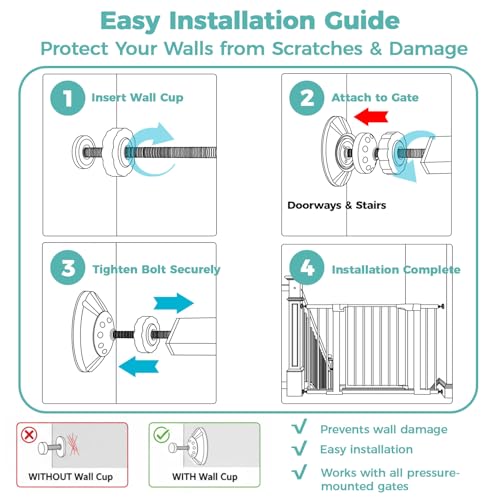 Easy Installation Guide
Protect Your Walls from Scratches & Damage

1 Insert Wall Cup

2 Attach to Gate

Doorways & Stairs

3 Tighten Bolt Securely

4 Installation Complete

WITHOUT Wall Cup

WITH Wall Cup

√ Prevents wall damage
√ Easy installation
√ Works with all pressure-mounted gates