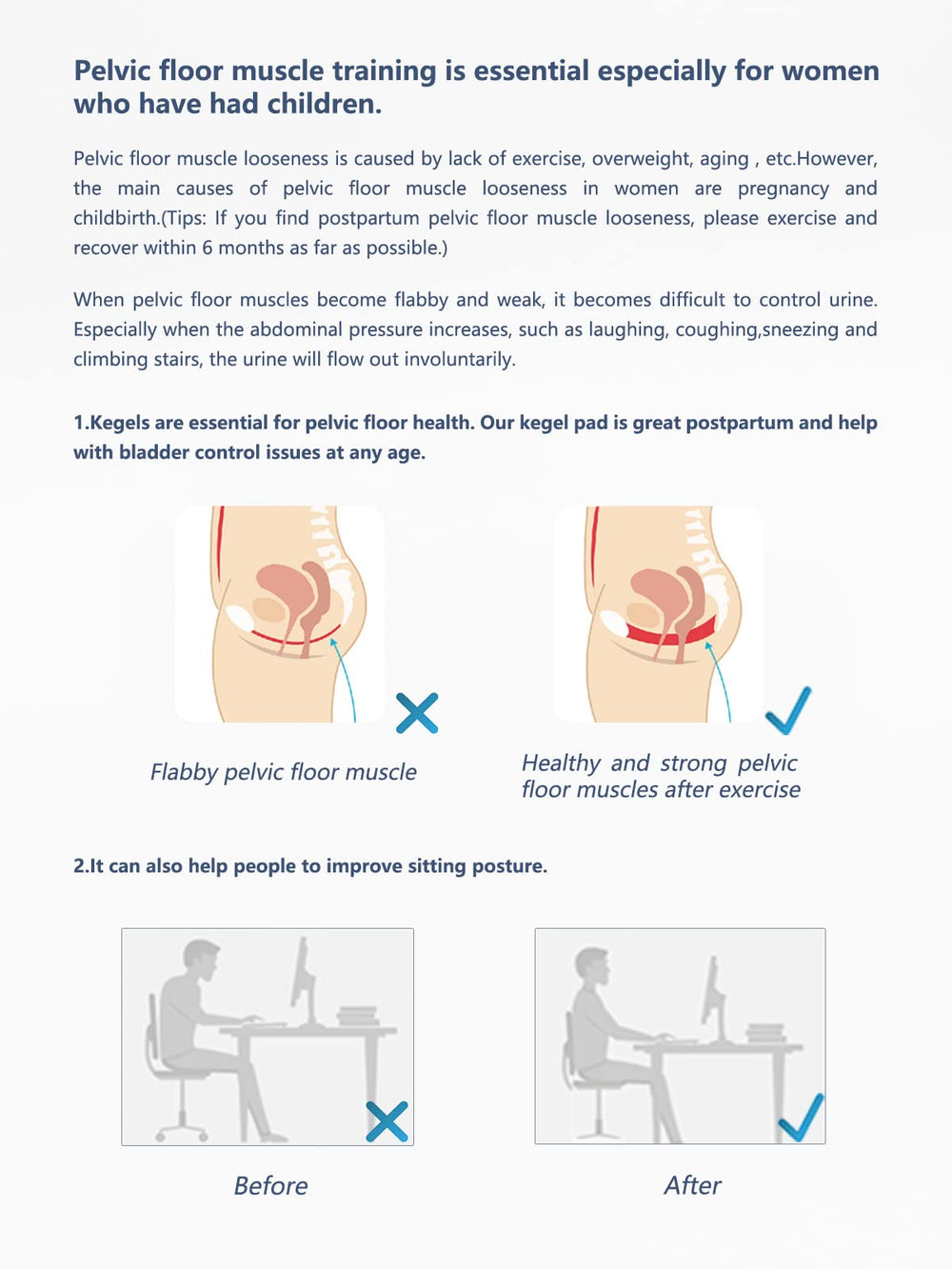 Pelvic floor muscle training is essential especially for women who have had children.

Pelvic floor muscle looseness is caused by lack of exercise, overweight, aging , etc.However, the main causes of pelvic floor muscle looseness in women are pregnancy and childbirth.(Tips: If you find postpartum pelvic floor muscle looseness, please exercise and recover within 6 months as far as possible.)

When pelvic floor muscles become flabby and weak, it becomes difficult to control urine. Especially when the abdominal pressure increases, such as laughing, coughing,sneezing and climbing stairs, the urine will flow out involuntarily.

1.Kegels are essential for pelvic floor health. Our kegel pad is great postpartum and help with bladder control issues at any age.

Flabby pelvic floor muscle

Healthy and strong pelvic floor muscles after exercise

2.It can also help people to improve sitting posture.

Before

After