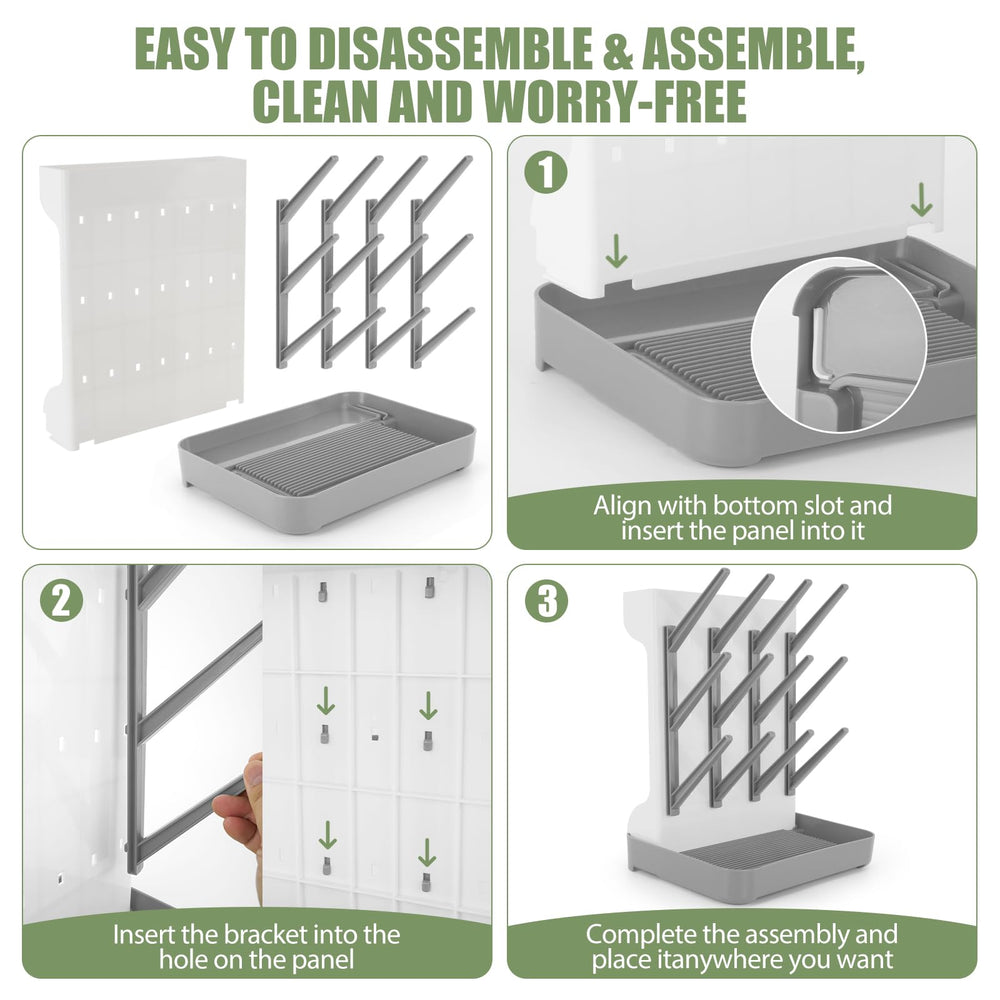 EASY TO DISASSEMBLE & ASSEMBLE, CLEAN AND WORRY-FREE

1

Align with bottom slot and insert the panel into it

2

Insert the bracket into the hole on the panel

3

Complete the assembly and place itanywhere you want