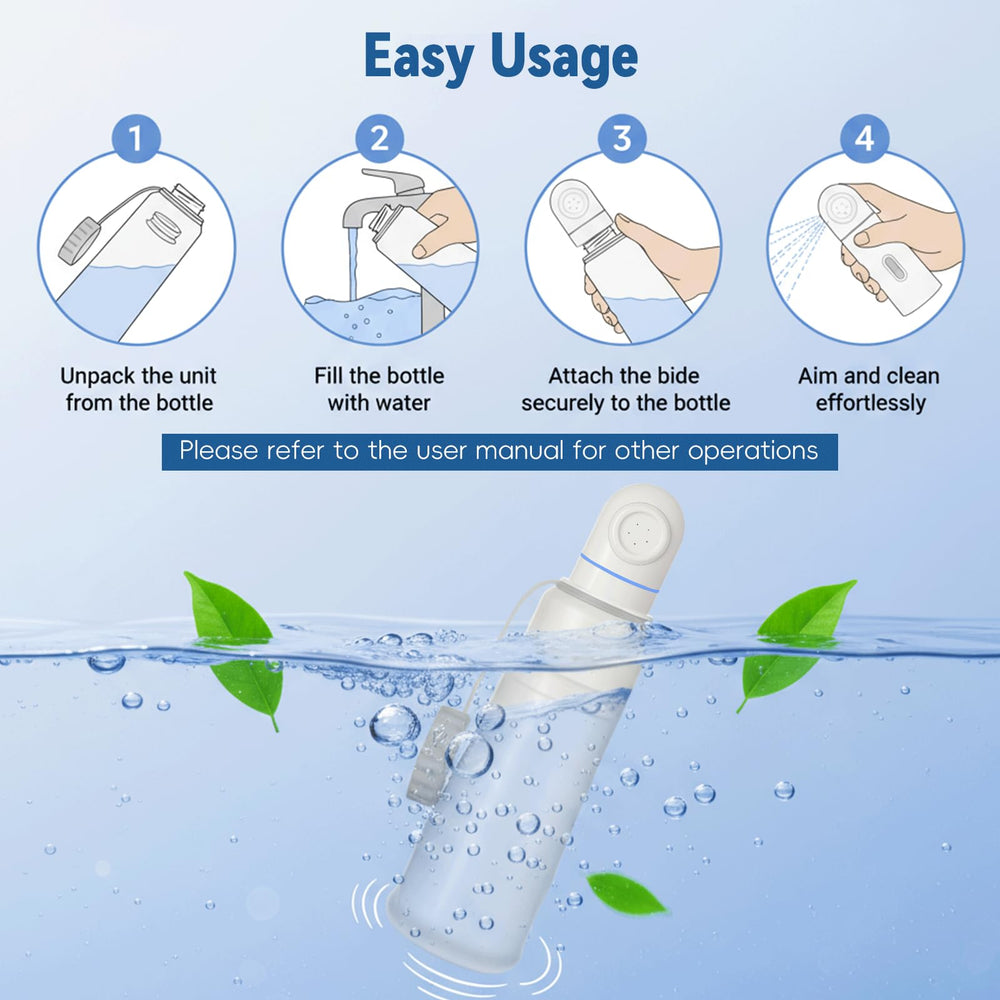 Easy Usage

1

Unpack the unit from the bottle

2

Fill the bottle with water

3

Attach the bide securely to the bottle

4

Aim and clean effortlessly

Please refer to the user manual for other operations