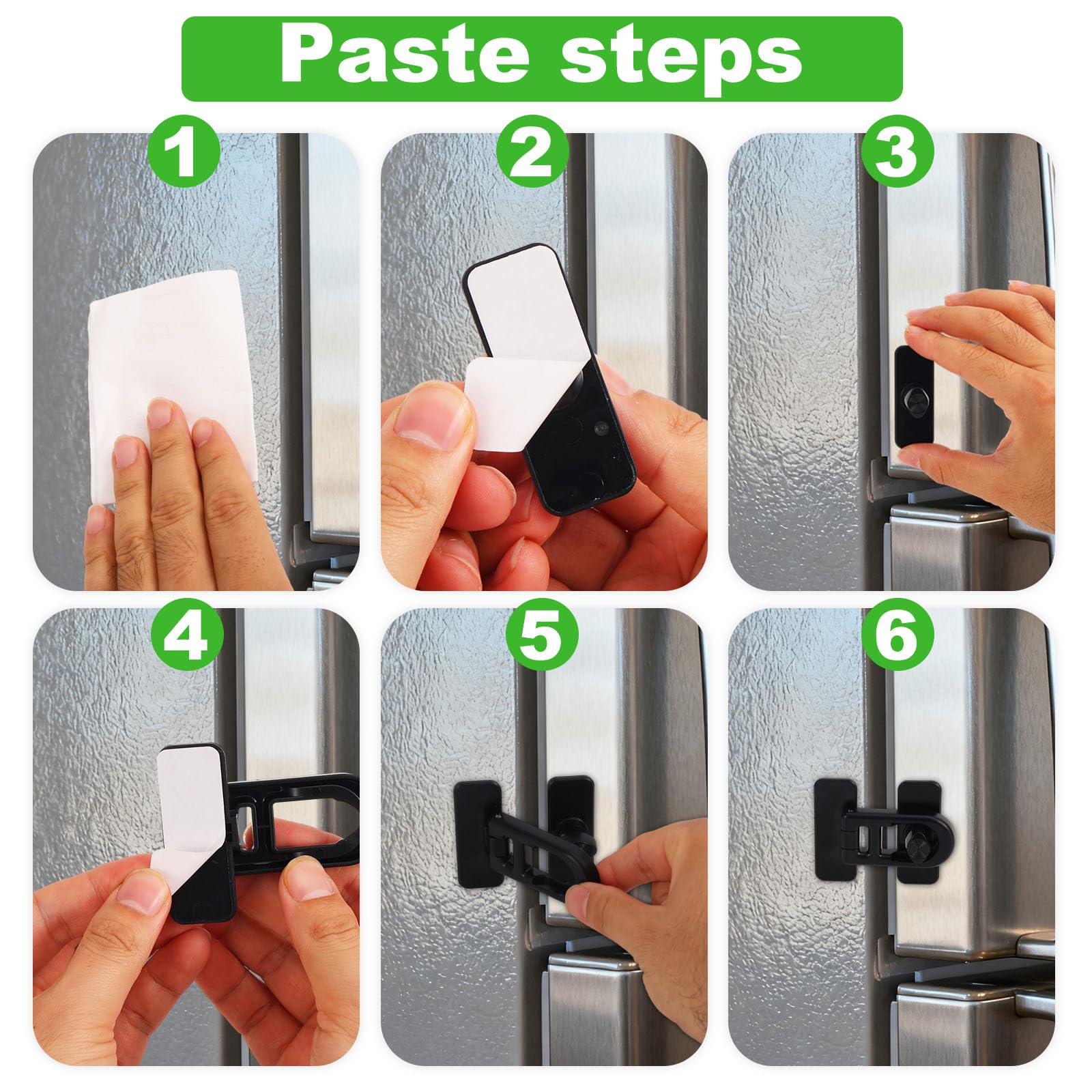 Paste steps

1

2

3

4

5

6