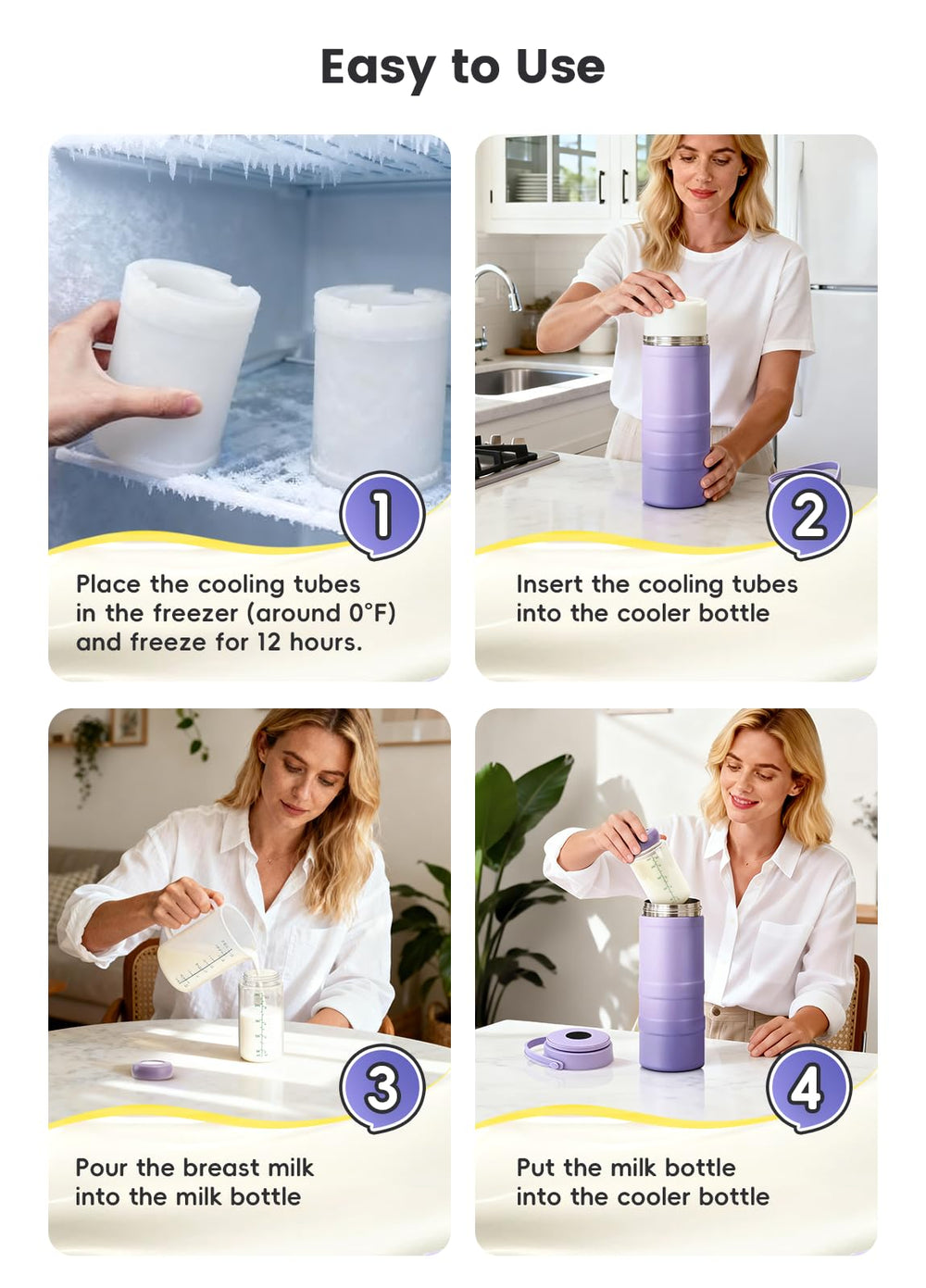 Easy to Use

1

Place the cooling tubes in the freezer (around 0°F) and freeze for 12 hours.

2

Insert the cooling tubes into the cooler bottle

3

Pour the breast milk into the milk bottle

4

Put the milk bottle into the cooler bottle