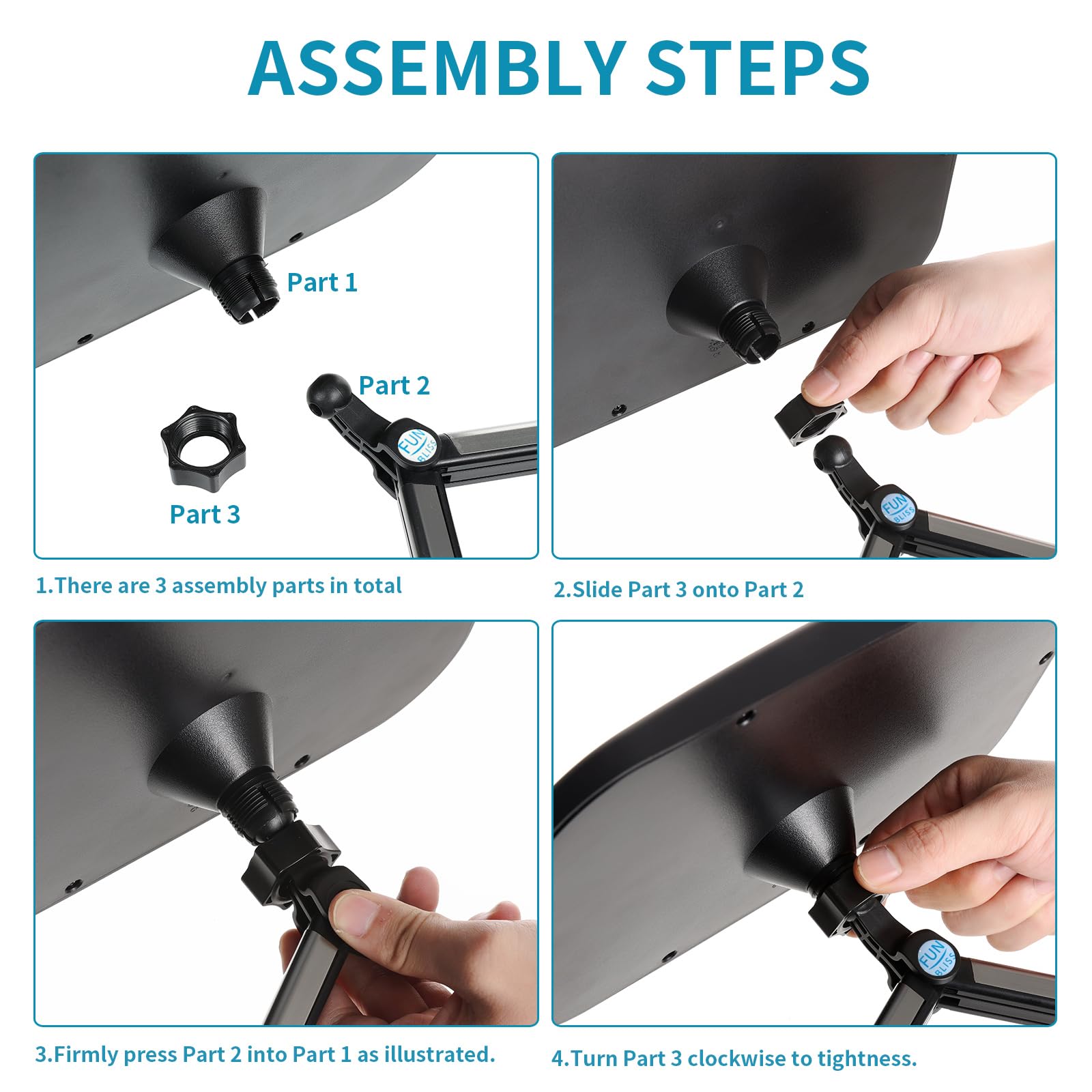 ASSEMBLY STEPS

Part 1

Part 2

FUN BLISS

Part 3

1.There are 3 assembly parts in total

FUN BLISS

2.Slide Part 3 onto Part 2

3.Firmly press Part 2 into Part 1 as illustrated.

FUN BLISS

4.Turn Part 3 clockwise to tightness.