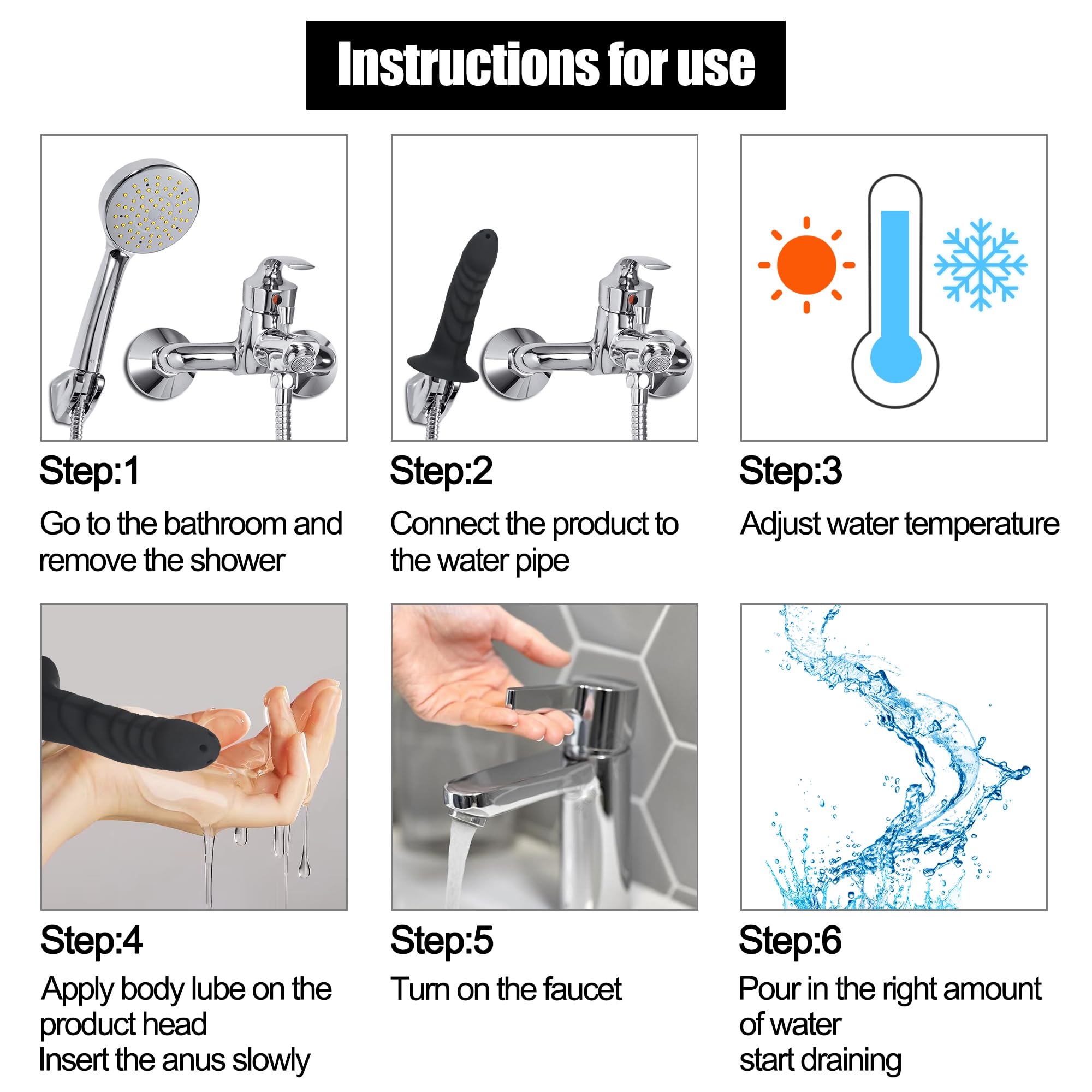 Instructions for use

Step:1
Go to the bathroom and remove the shower

Step:2
Connect the product to the water pipe

Step:3
Adjust water temperature

Step:4
Apply body lube on the product head
Insert the anus slowly

Step:5
Turn on the faucet

Step:6
Pour in the right amount of water
start draining