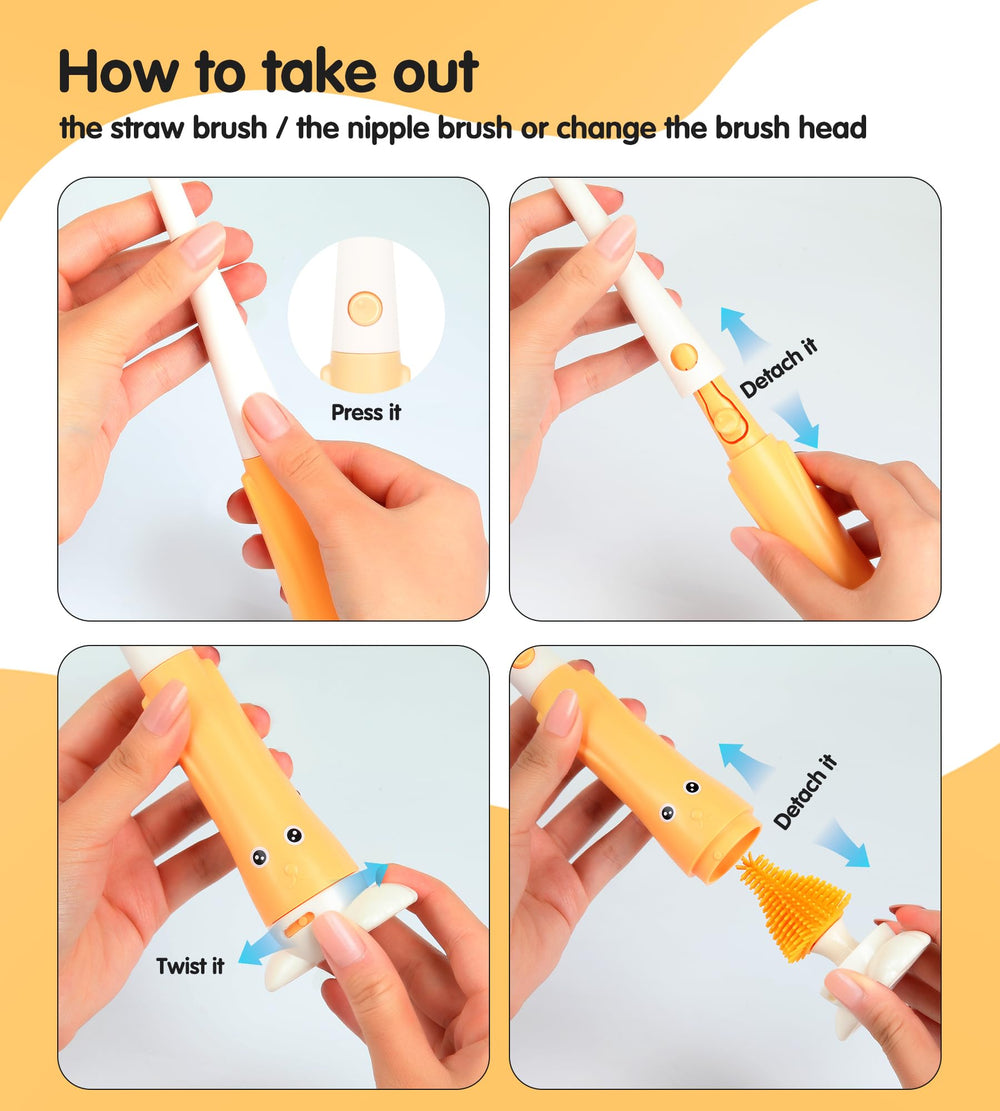 How to take out

the straw brush / the nipple brush or change the brush head

Press it

Detach it

Twist it

Detach it