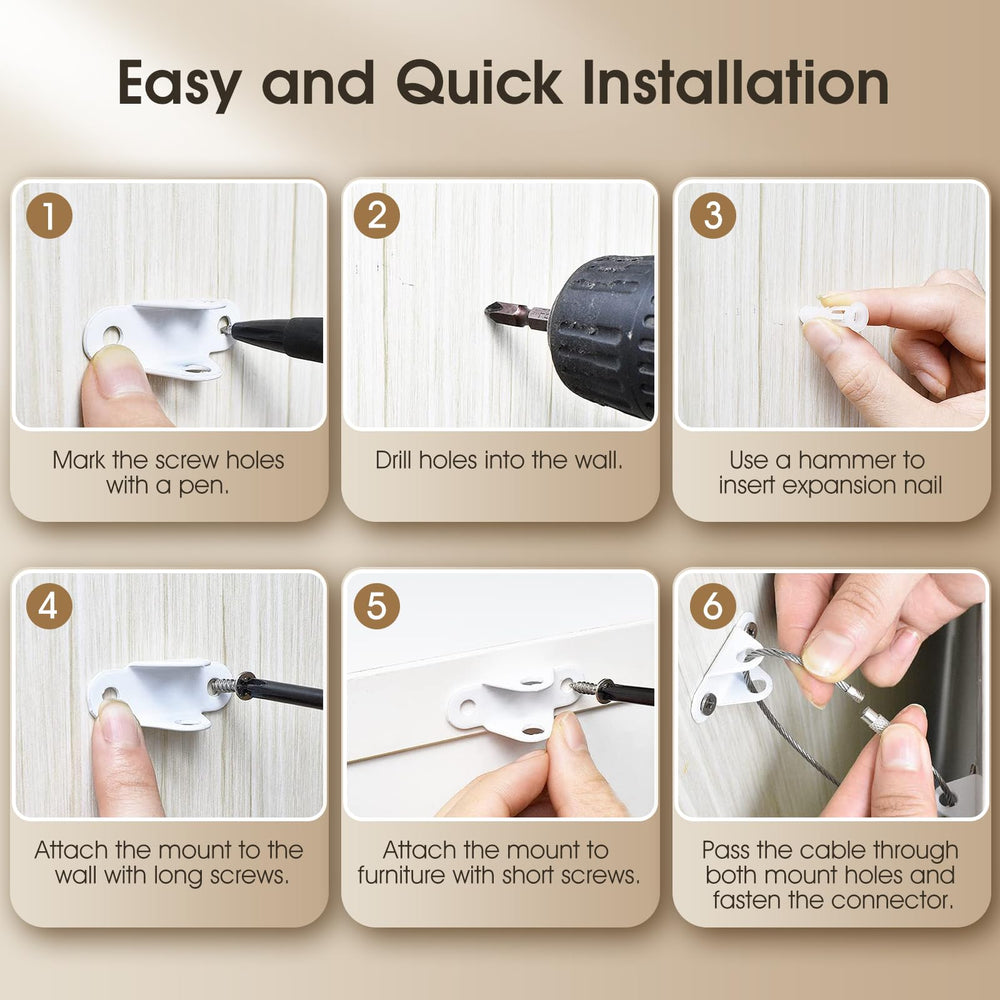 Easy and Quick Installation

1

Mark the screw holes with a pen.

2

Drill holes into the wall.

3

Use a hammer to insert expansion nail

4

Attach the mount to the wall with long screws.

5

Attach the mount to furniture with short screws.

6

Pass the cable through both mount holes and fasten the connector.