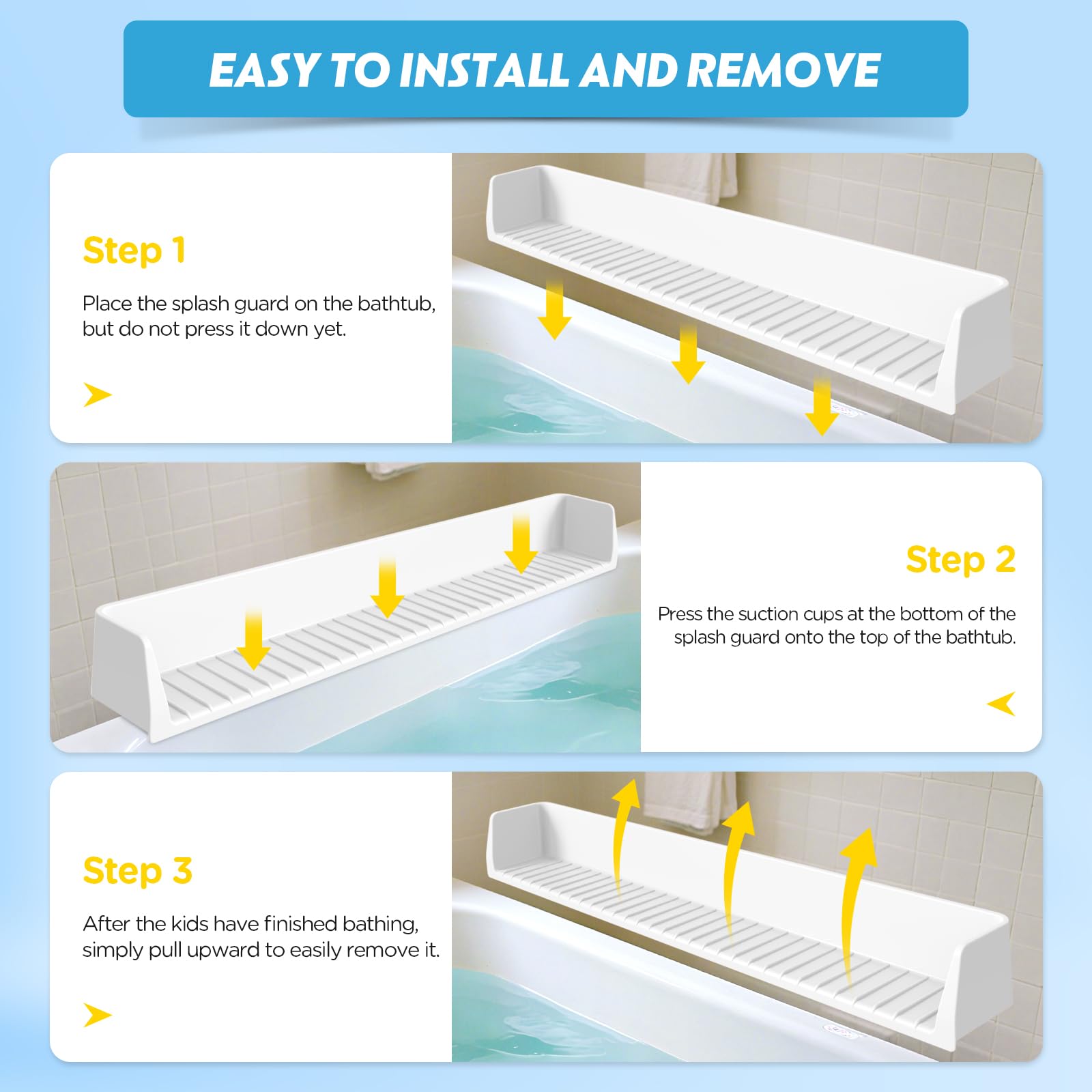 EASY TO INSTALL AND REMOVE

Step 1

Place the splash guard on the bathtub, but do not press it down yet.

Step 2

Press the suction cups at the bottom of the splash guard onto the top of the bathtub.

Step 3

After the kids have finished bathing, simply pull upward to easily remove it.