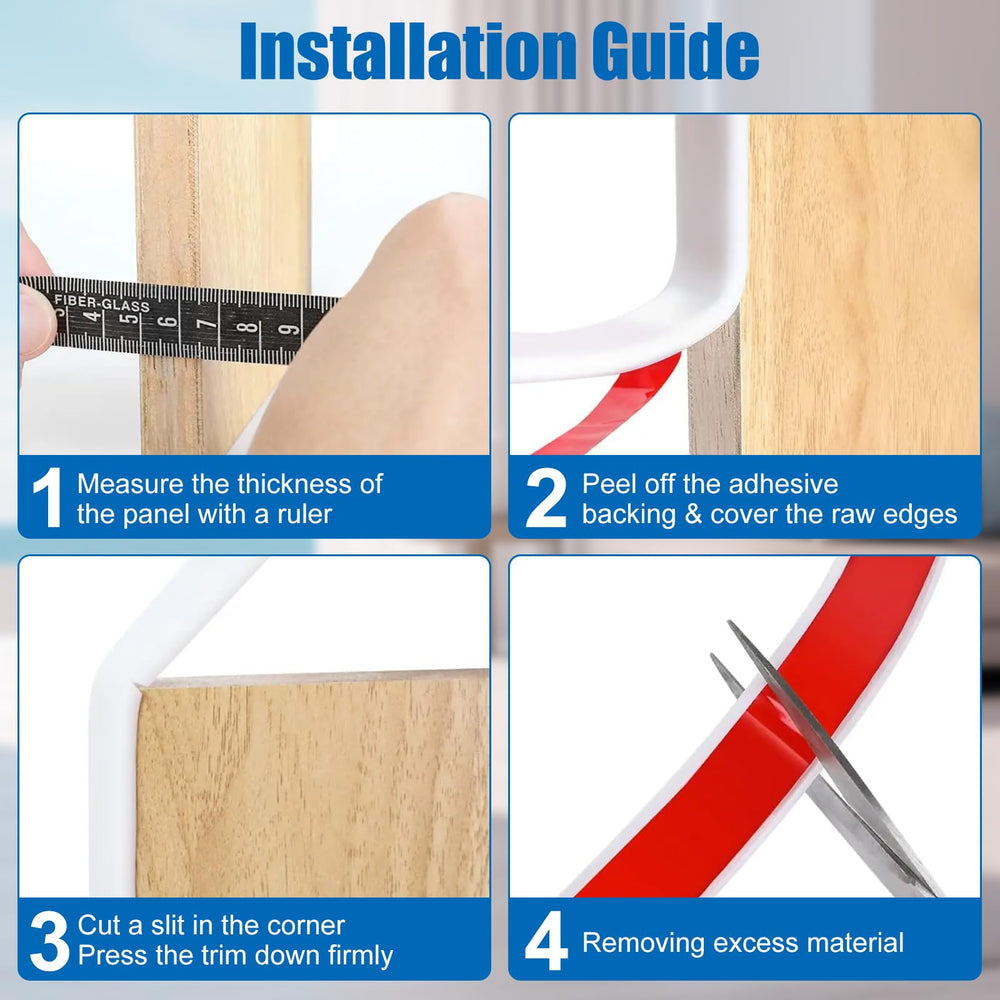 Installation Guide

FIBER-GLASS 4 5 6 7 8 9

1 Measure the thickness of the panel with a ruler

2 Peel off the adhesive backing & cover the raw edges

3 Cut a slit in the corner
Press the trim down firmly

4 Removing excess material