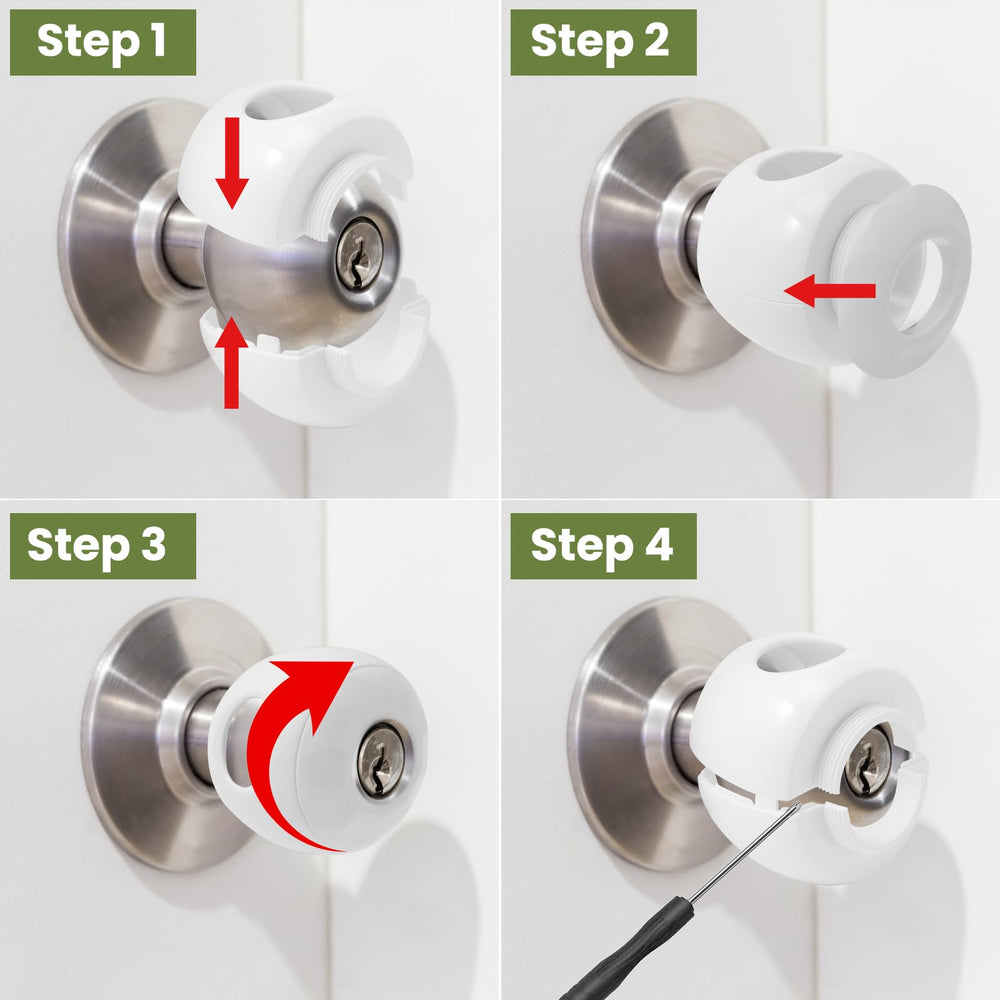 Step 1

Step 2

Step 3

Step 4