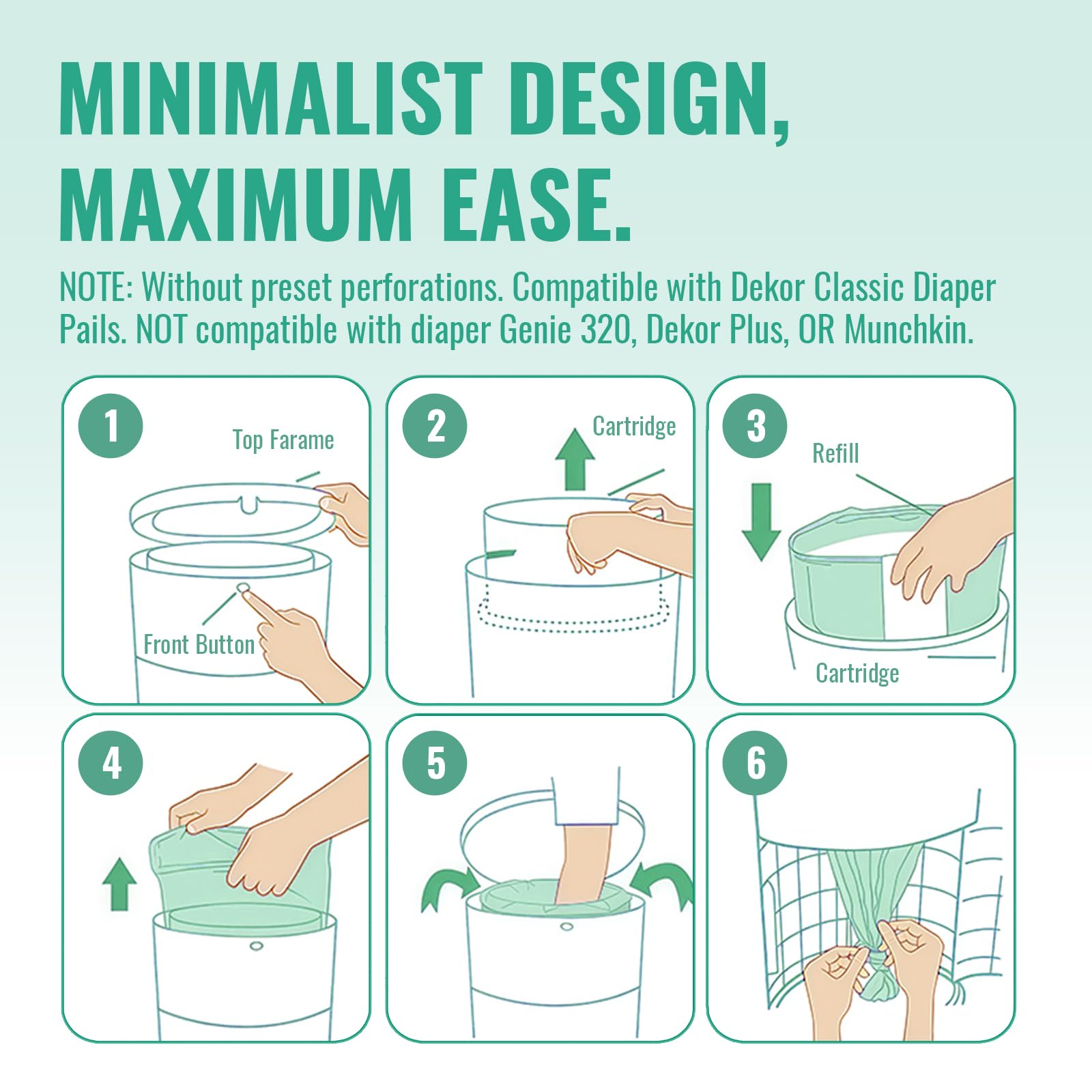 MINIMALIST DESIGN, MAXIMUM EASE.

NOTE: Without preset perforations. Compatible with Dekor Classic Diaper Pails. NOT compatible with diaper Genie 320, Dekor Plus, OR Munchkin.

1
Top Farame
Front Button

2
Cartridge

3
Refill
Cartridge

4

5

6