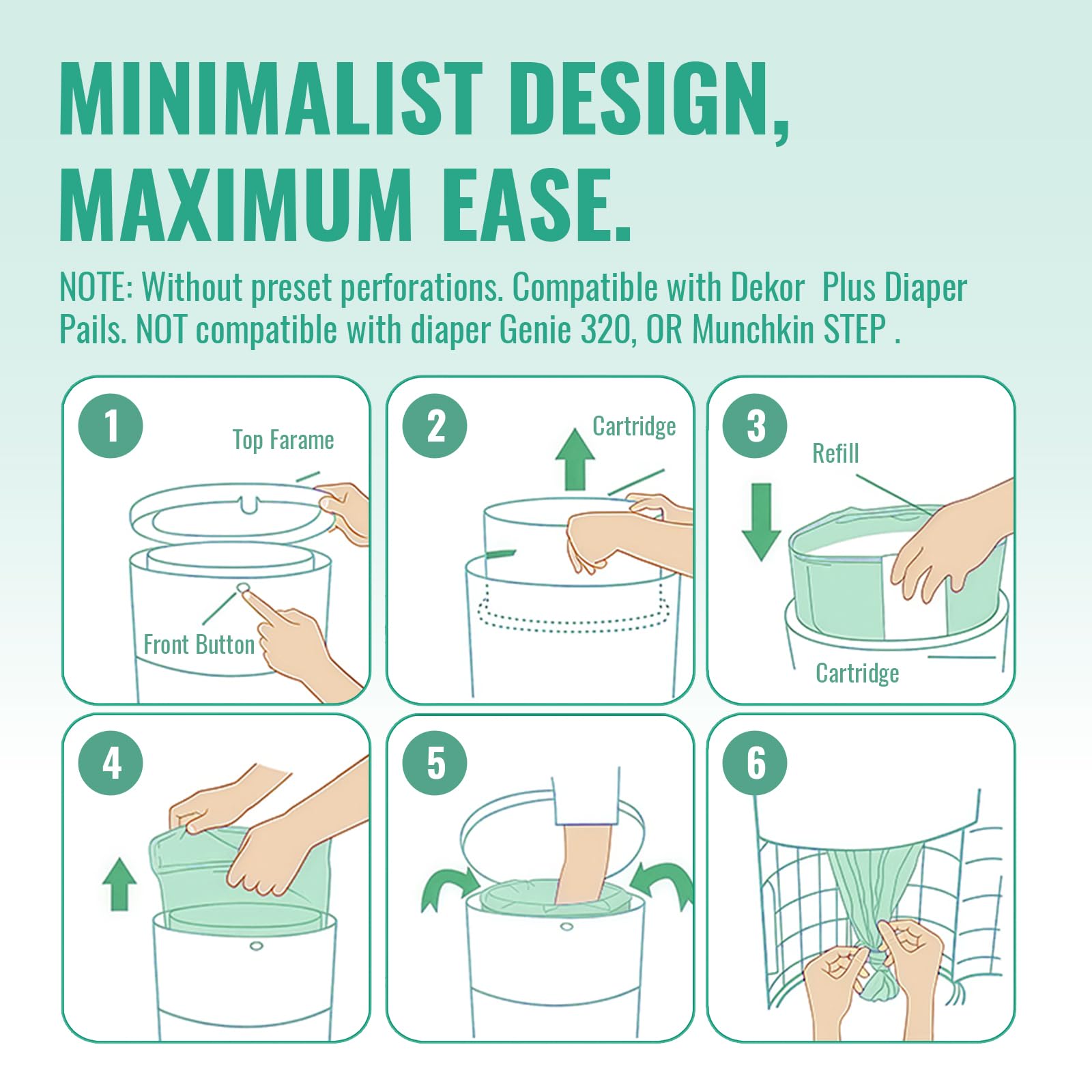 MINIMALIST DESIGN, MAXIMUM EASE.

NOTE: Without preset perforations. Compatible with Dekor  Plus Diaper Pails. NOT compatible with diaper Genie 320, OR Munchkin STEP .

1
Top Farame
Front Button

2
Cartridge

3
Refill
Cartridge

4

5

6