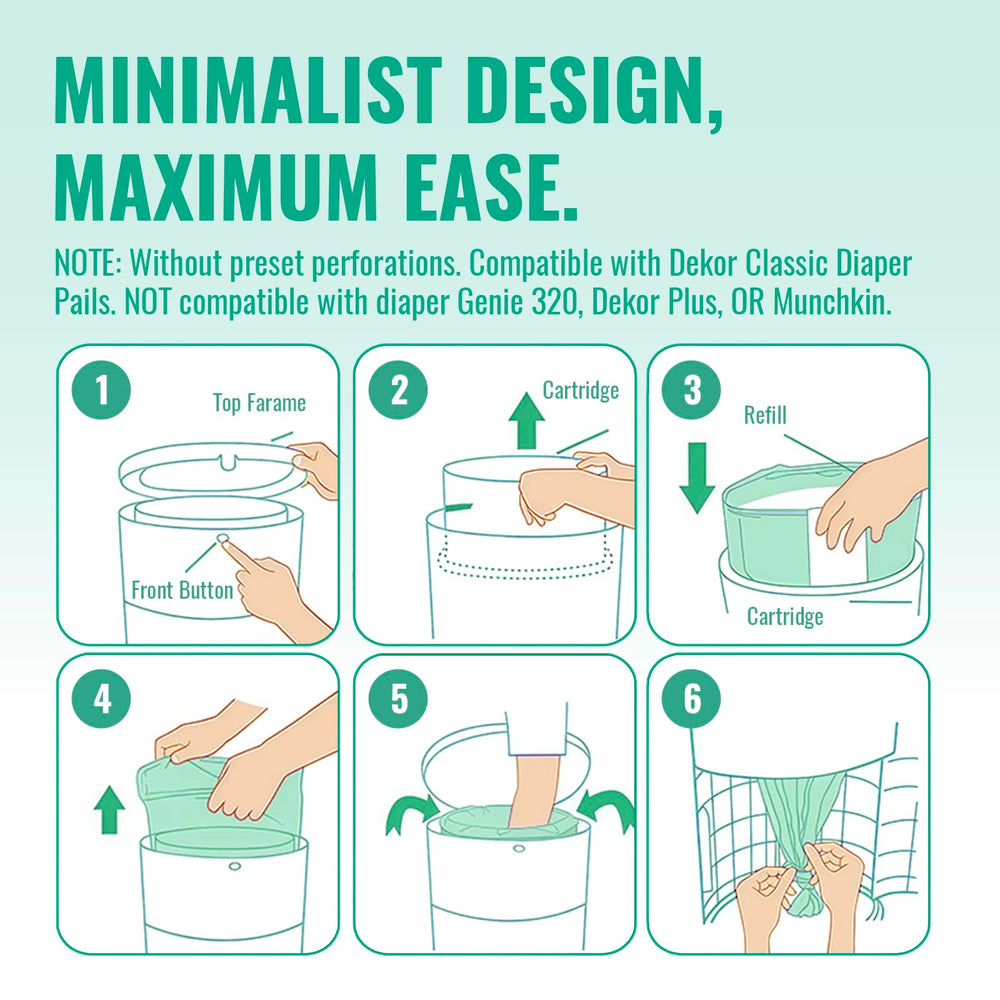 MINIMALIST DESIGN, MAXIMUM EASE.

NOTE: Without preset perforations. Compatible with Dekor Classic Diaper Pails. NOT compatible with diaper Genie 320, Dekor Plus, OR Munchkin.

1
Top Farame
Front Button

2
Cartridge

3
Refill
Cartridge

4

5

6