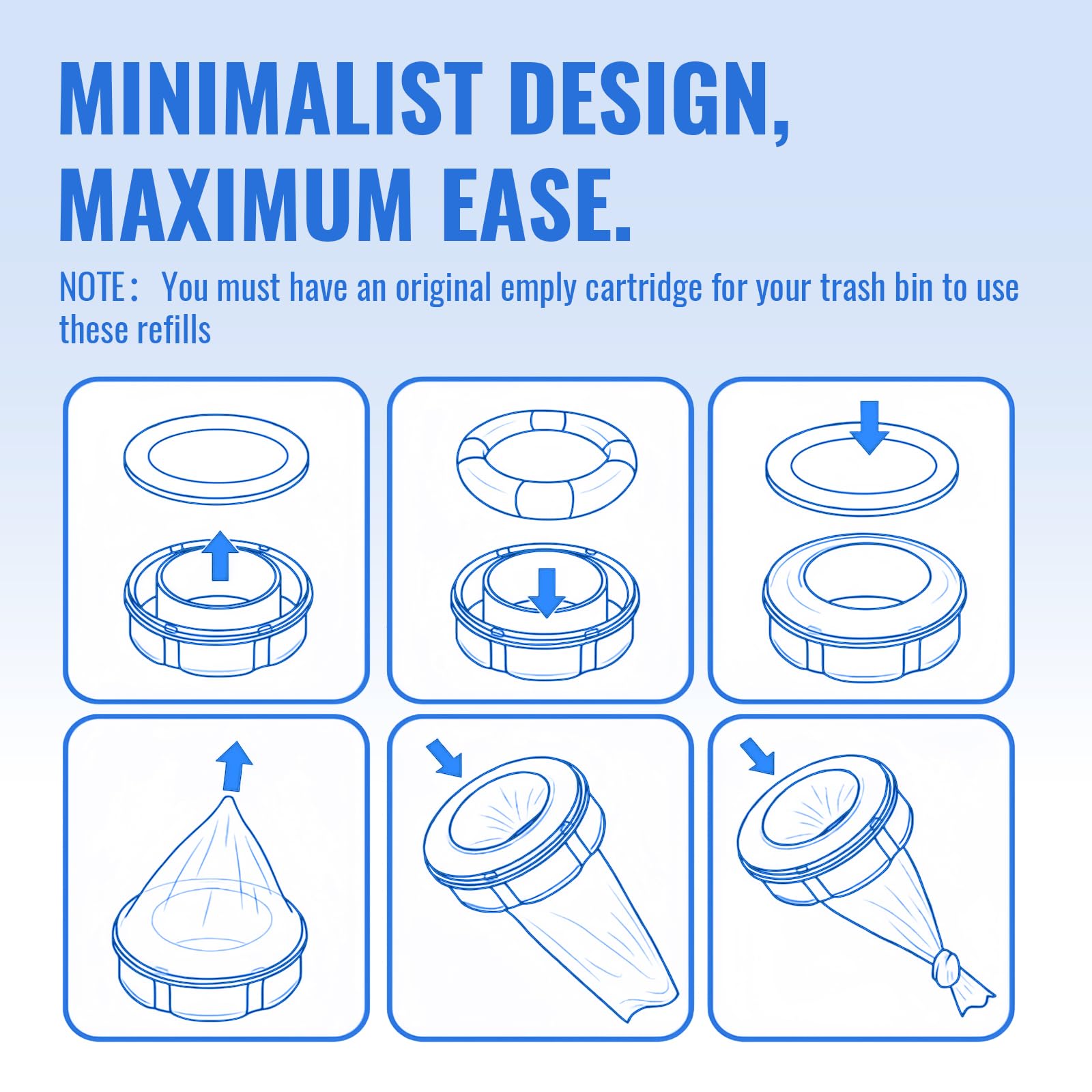 MINIMALIST DESIGN, MAXIMUM EASE.

NOTE： You must have an original emply cartridge for your trash bin to use these refills