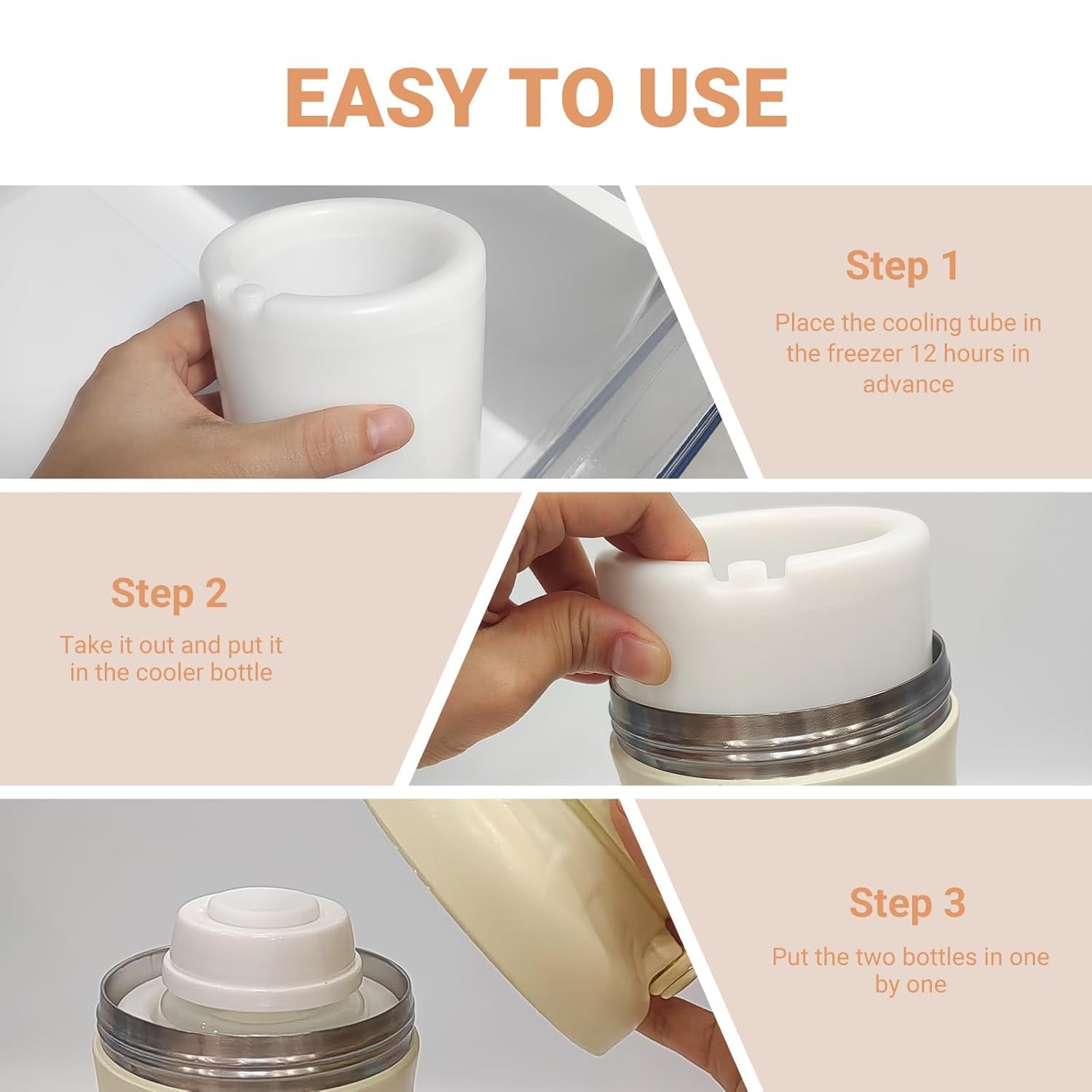 EASY TO USE

Step 1

Place the cooling tube in the freezer 12 hours in advance

Step 2

Take it out and put it in the cooler bottle

Step 3

Put the two bottles in one by one