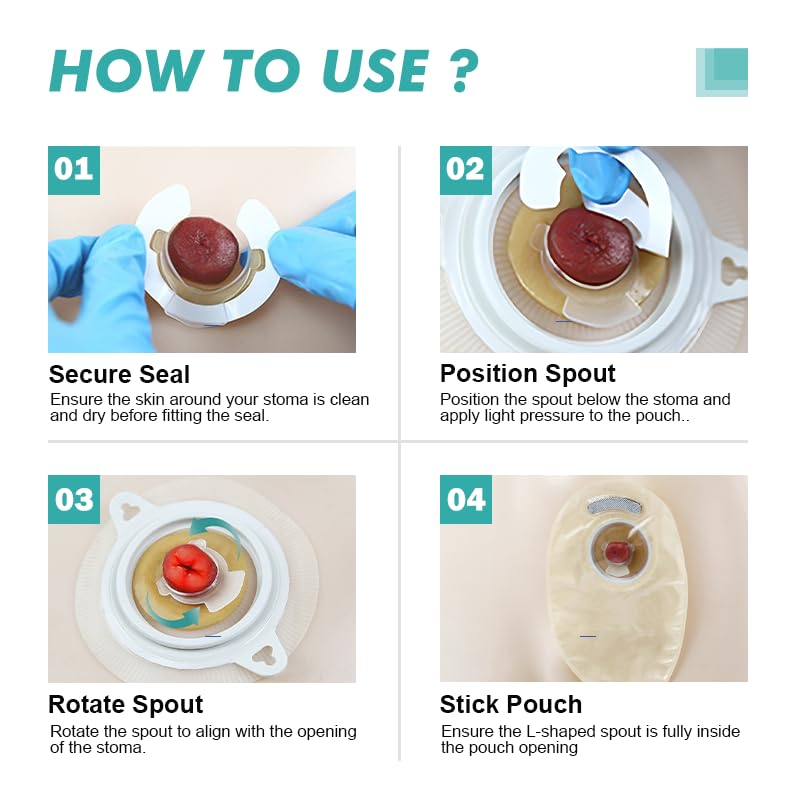 HOW TO USE ?

01

Secure Seal
Ensure the skin around your stoma is clean and dry before fitting the seal.

02

Position Spout
Position the spout below the stoma and apply light pressure to the pouch..

03

Rotate Spout
Rotate the spout to align with the opening of the stoma.

04

Stick Pouch
Ensure the L-shaped spout is fully inside the pouch opening