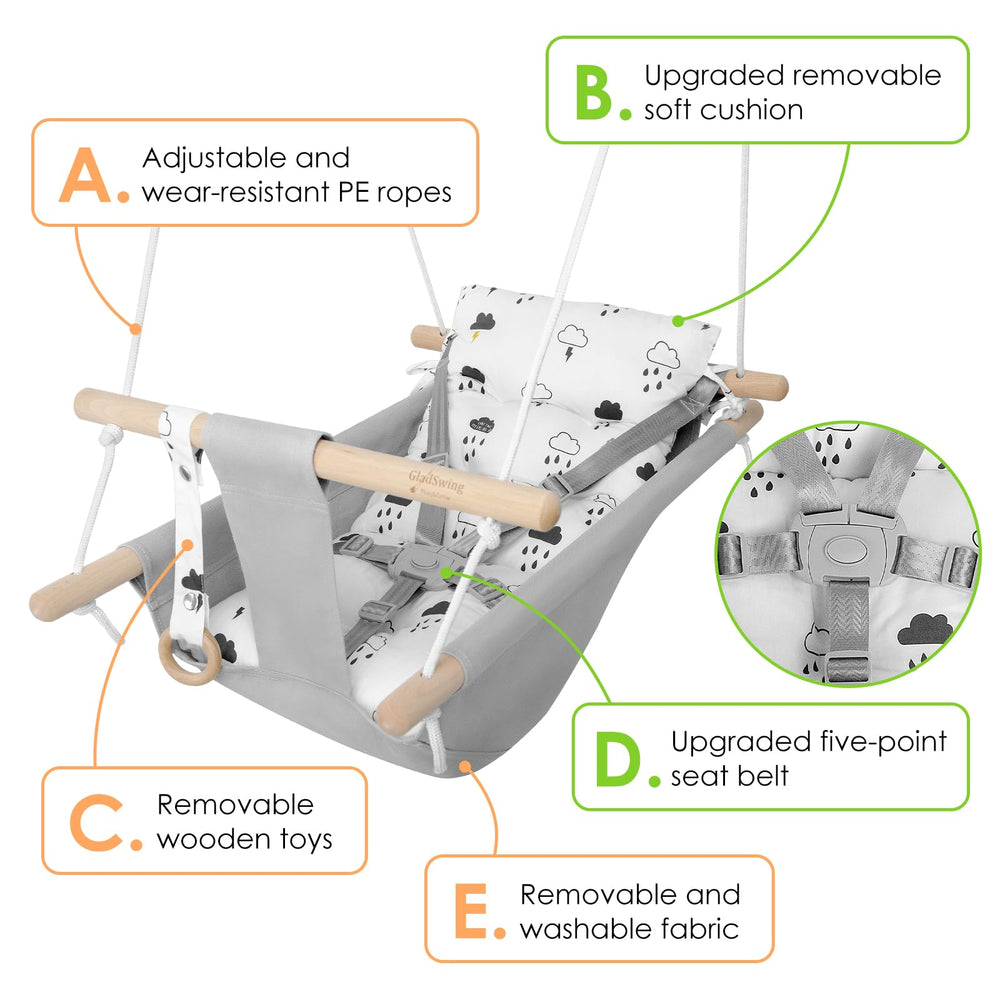 A. Adjustable and wear-resistant PE ropes

B. Upgraded removable soft cushion

GladSwing

C. Removable wooden toys

D. Upgraded five-point seat belt

E. Removable and washable fabric