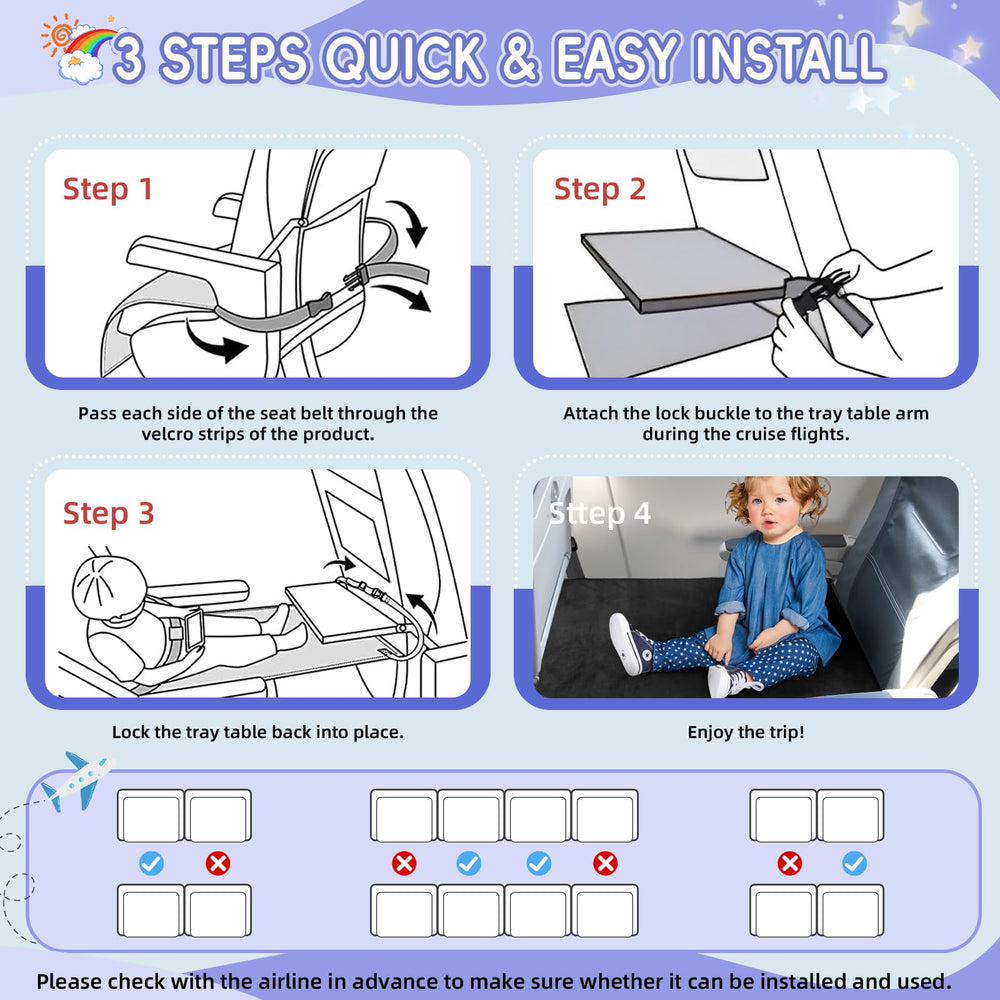 3 STEPS QUICK & EASY INSTALL

Step 1

Pass each side of the seat belt through the velcro strips of the product.

Step 2

Attach the lock buckle to the tray table arm during the cruise flights.

Step 3

Lock the tray table back into place.

Sttep 4

Enjoy the trip!

Please check with the airline in advance to make sure whether it can be installed and used.