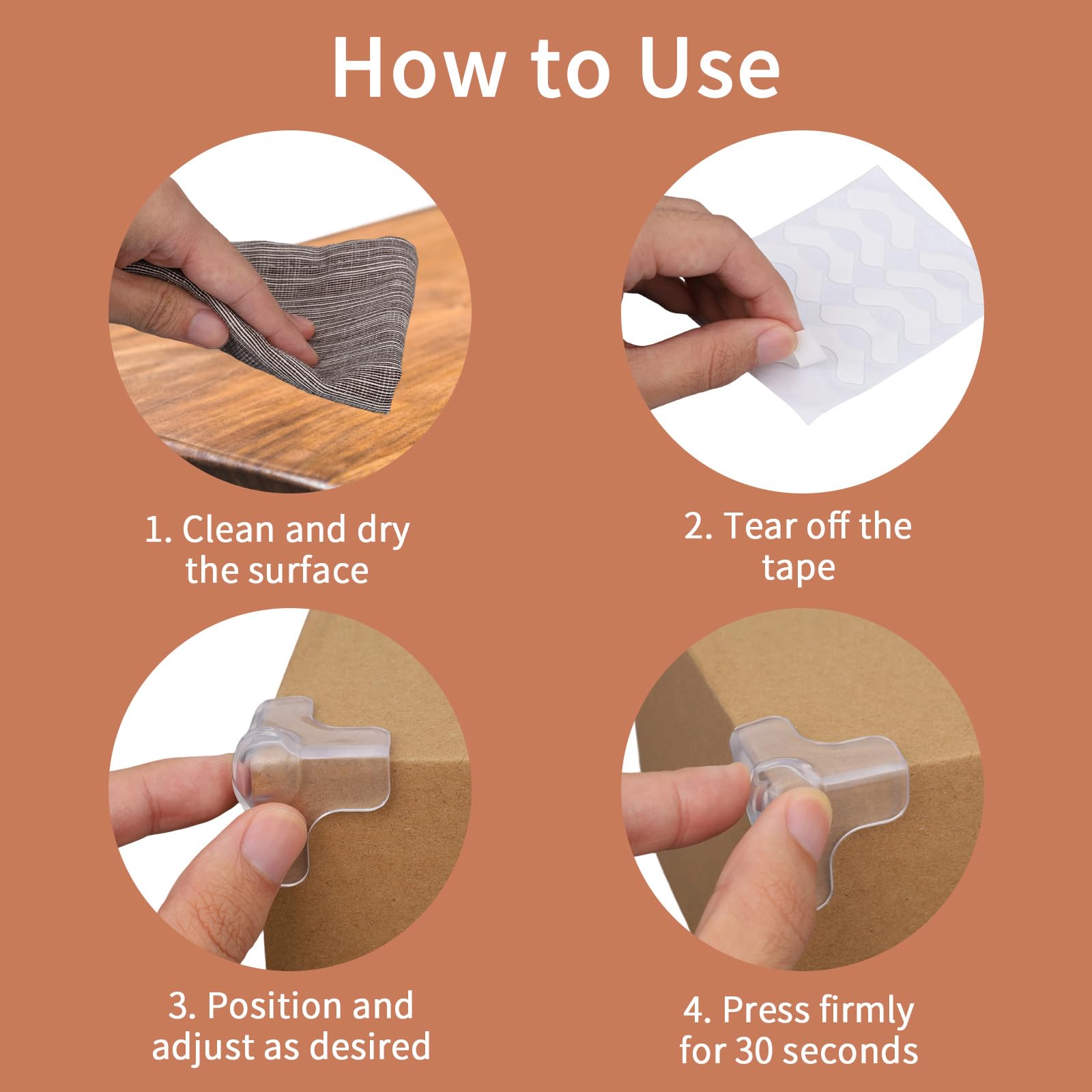 How to Use

1. Clean and dry the surface

2. Tear off the tape

3. Position and adjust as desired

4. Press firmly for 30 seconds