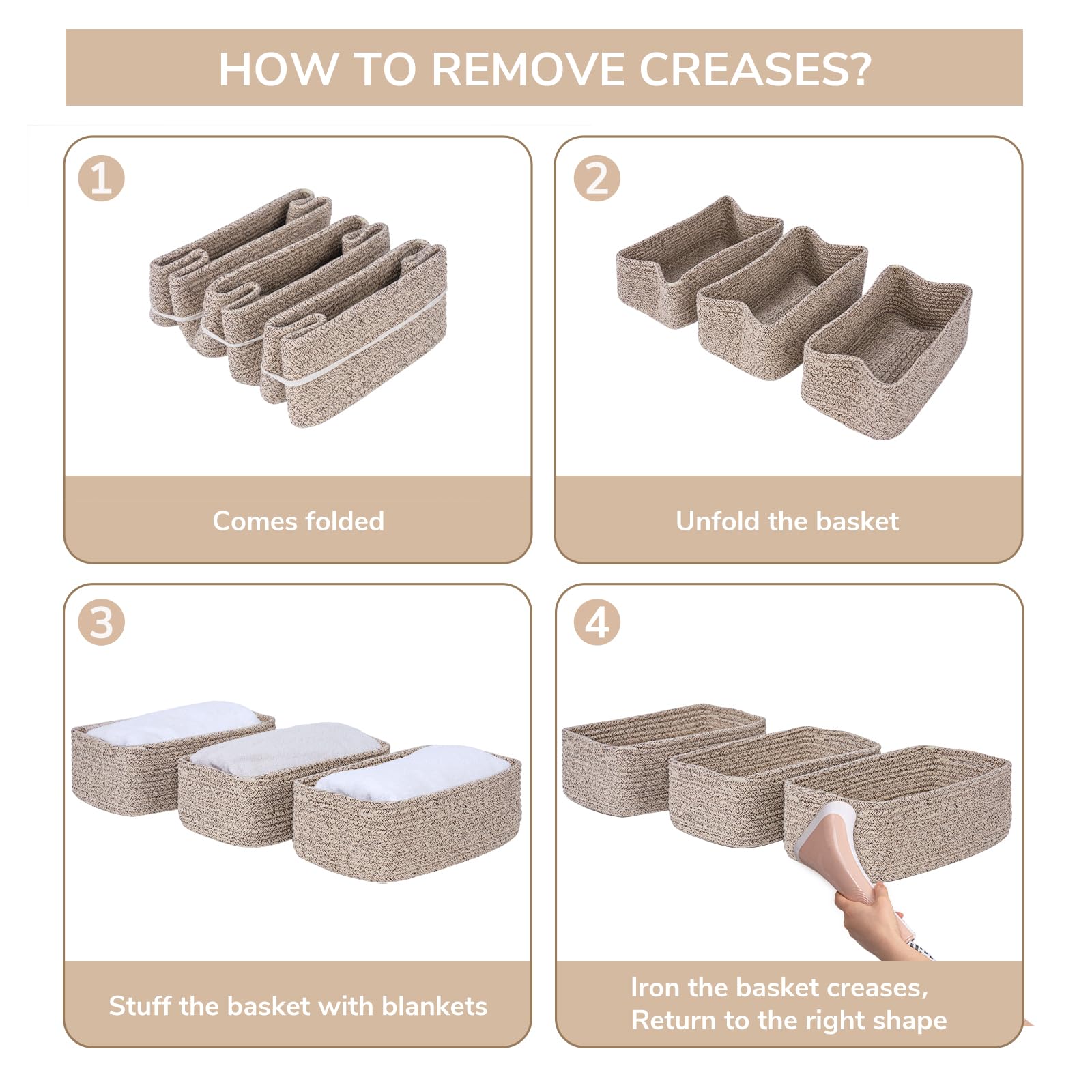 HOW TO REMOVE CREASES?

1

Comes folded

2

Unfold the basket

3

Stuff the basket with blankets

4

Iron the basket creases,
Return to the right shape